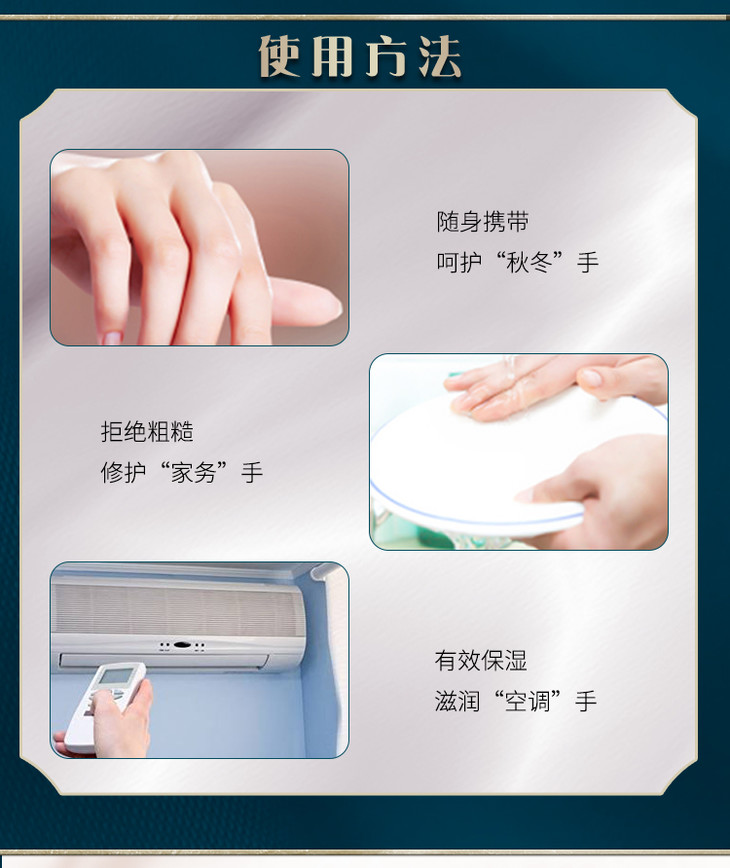 使用方法

随身携带
呵护“秋冬”手

拒绝粗糙
修护“家务”手

有效保湿
滋润“空调”手