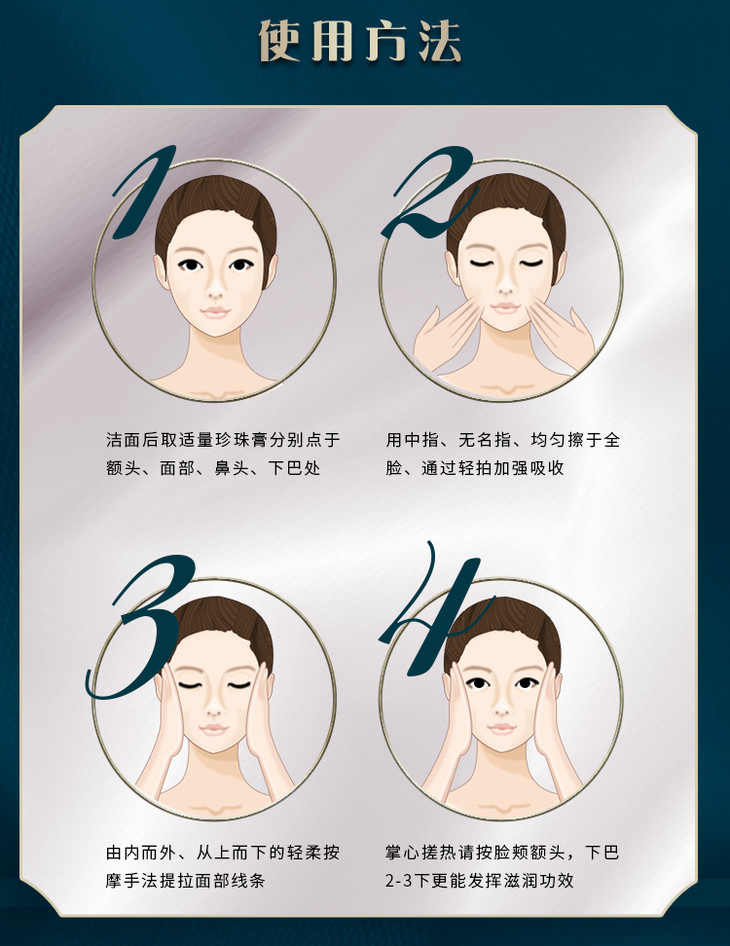 使用方法

1

洁面后取适量珍珠膏分别点于额头、面部、鼻头、下巴处

2

用中指、无名指、均匀擦于全脸、通过轻拍加强吸收

3

由内而外、从上而下的轻柔按摩手法提拉面部线条

4

掌心搓热请按脸颊额头，下巴2-3下更能发挥滋润功效