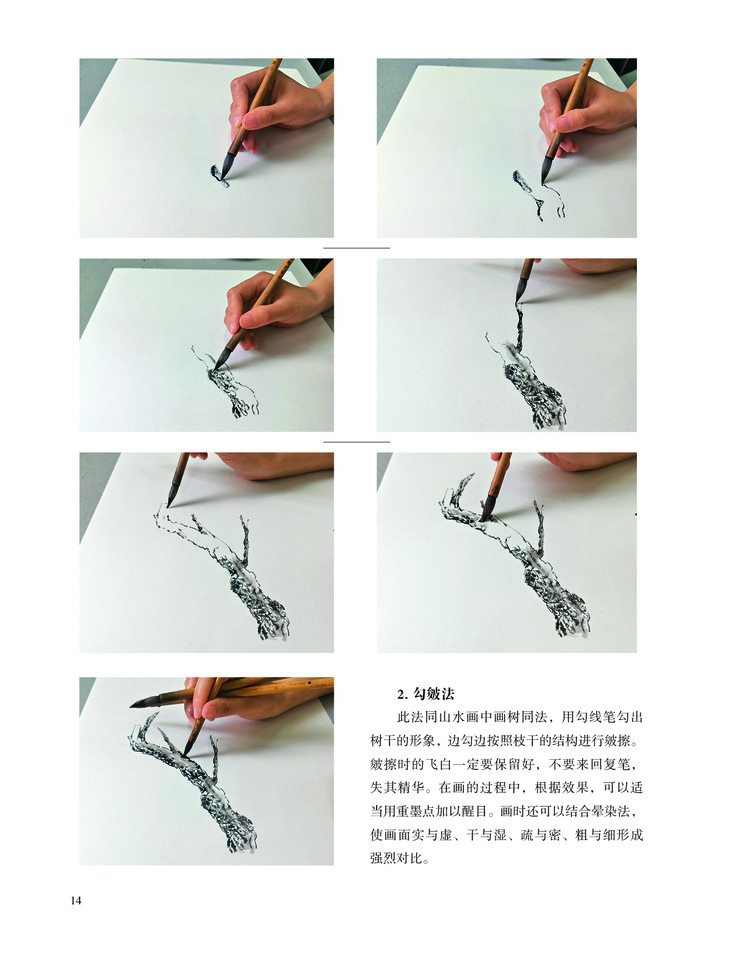 2. 勾皴法

此法同山水画中画树同法，用勾线笔勾出树干的形象，边勾边按照枝干的结构进行皴擦。皴擦时的飞白一定要保留好，不要来回复笔，失其精华。在画的过程中，根据效果，可以适当用重墨点加以醒目。画时还可以结合晕染法，使画面实与虚、干与湿、疏与密、粗与细形成强烈对比。

14