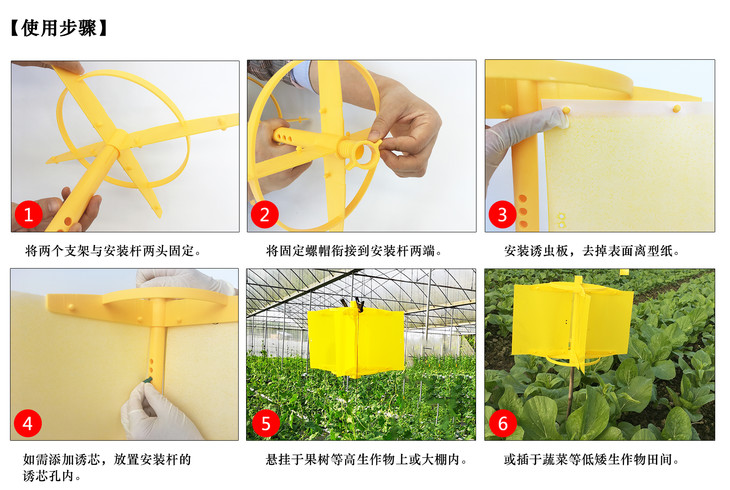 【使用步骤】

1

将两个支架与安装杆两头固定。

2

将固定螺帽衔接到安装杆两端。

3

安装诱虫板，去掉表面离型纸。

4

如需添加诱芯，放置安装杆的诱芯孔内。

5

悬挂于果树等高生作物上或大棚内。

6

或插于蔬菜等低矮生作物田间。