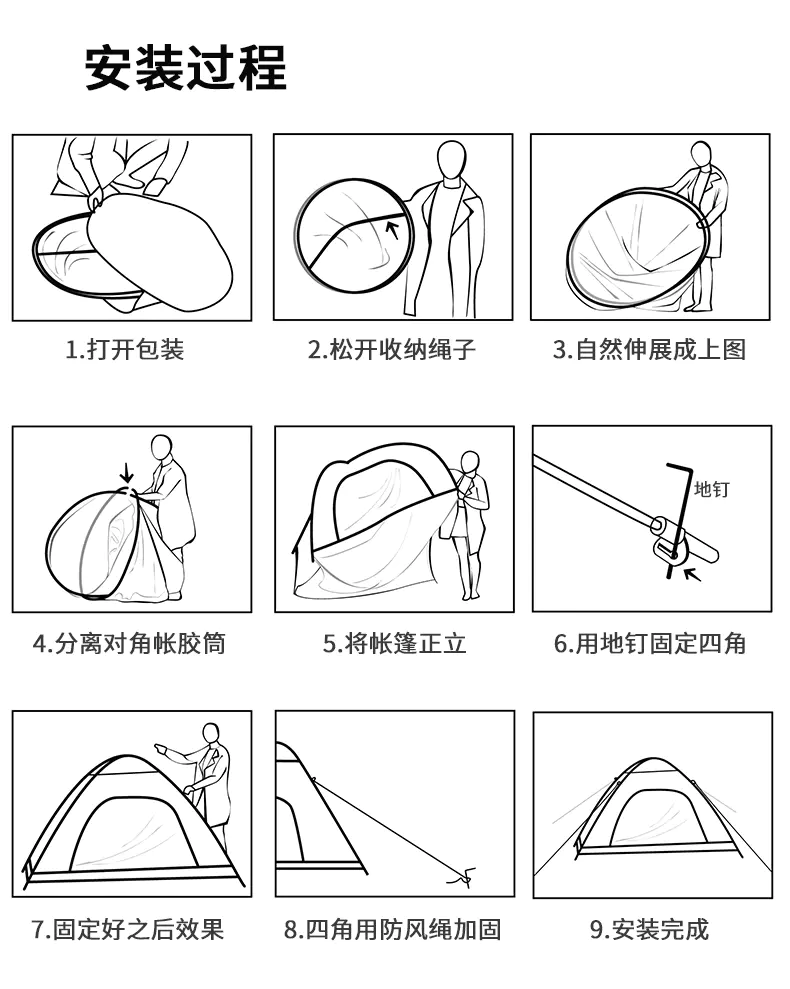 安装过程

1.打开包装

2.松开收纳绳子

3.自然伸展成上图

4.分离对角帐胶筒

5.将帐篷正立

地钉

6.用地钉固定四角

7.固定好之后效果

8.四角用防风绳加固

9.安装完成