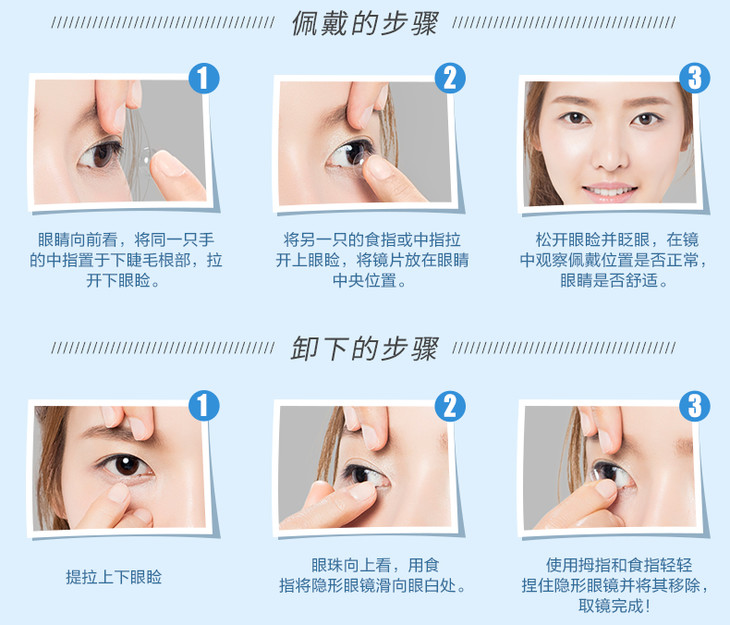 佩戴的步骤

1

眼睛向前看，将同一只手的中指置于下睫毛根部，拉开下眼睑。

2

将另一只的食指或中指拉开上眼睑，将镜片放在眼睛中央位置。

3

松开眼睑并眨眼，在镜中观察佩戴位置是否正常，眼睛是否舒适。

卸下的步骤

1

提拉上下眼睑

2

眼珠向上看，用食指将隐形眼镜滑向眼白处。

3

使用拇指和食指轻轻捏住隐形眼镜并将其移除，取镜完成！