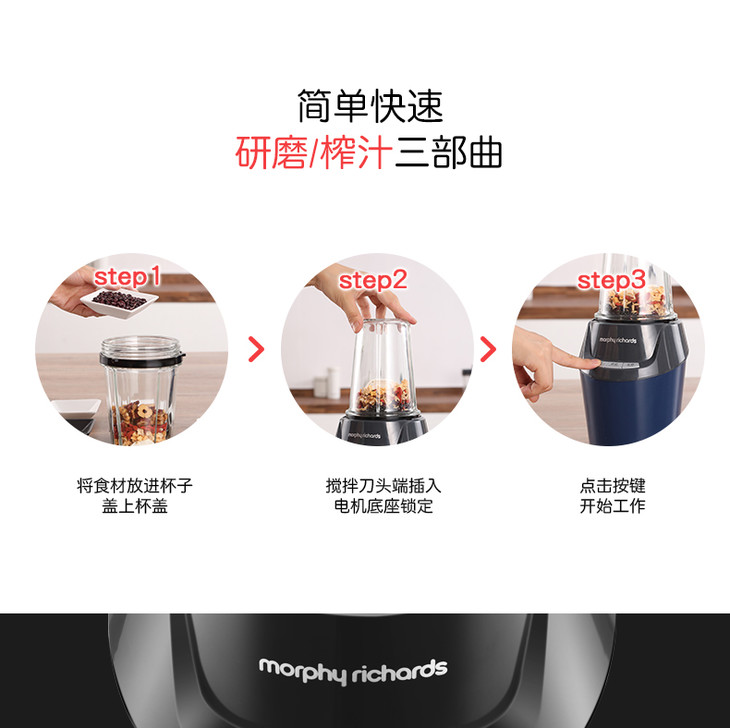 简单快速
研磨/榨汁三部曲

step1

将食材放进杯子
盖上杯盖

step2

morphy richards

搅拌刀头端插入
电机底座锁定

step3

morphy richards

点击按键
开始工作

morphy richards