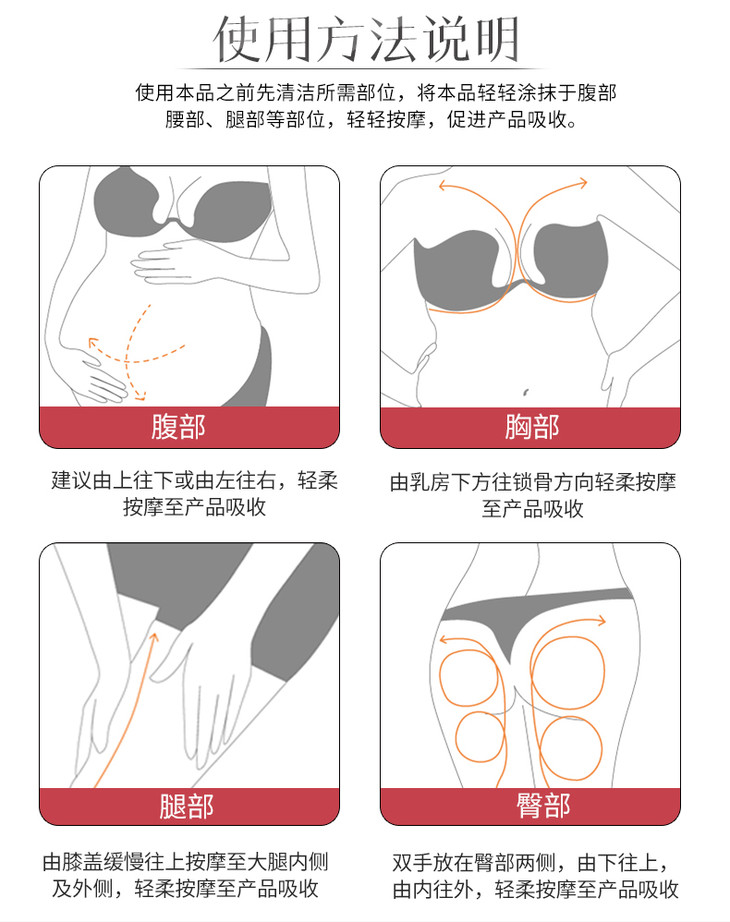 使用方法说明

使用本品之前先清洁所需部位，将本品轻轻涂抹于腹部腰部、腿部等部位，轻轻按摩，促进产品吸收。

腹部

建议由上往下或由左往右，轻柔按摩至产品吸收

胸部

由乳房下方往锁骨方向轻柔按摩至产品吸收

腿部

由膝盖缓慢往上按摩至大腿内侧及外侧，轻柔按摩至产品吸收

臀部

双手放在臀部两侧，由下往上，由内往外，轻柔按摩至产品吸收