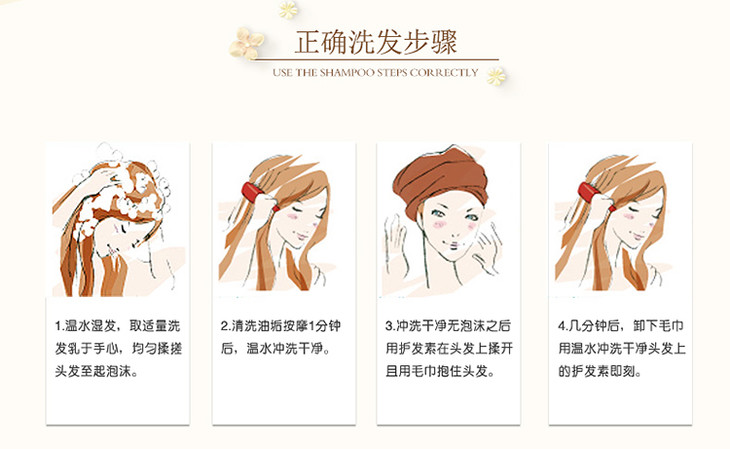 正确洗发步骤

USE THE SHAMPOO STEPS CORRECTLY

1.温水湿发，取适量洗发乳于手心，均匀揉搓头发至起泡沫。

2.清洗油垢按摩1分钟后，温水冲洗干净。

3.冲洗干净无泡沫之后用护发素在头发上揉开且用毛巾抱住头发。

4.几分钟后，卸下毛巾用温水冲洗干净头发上的护发素即刻。