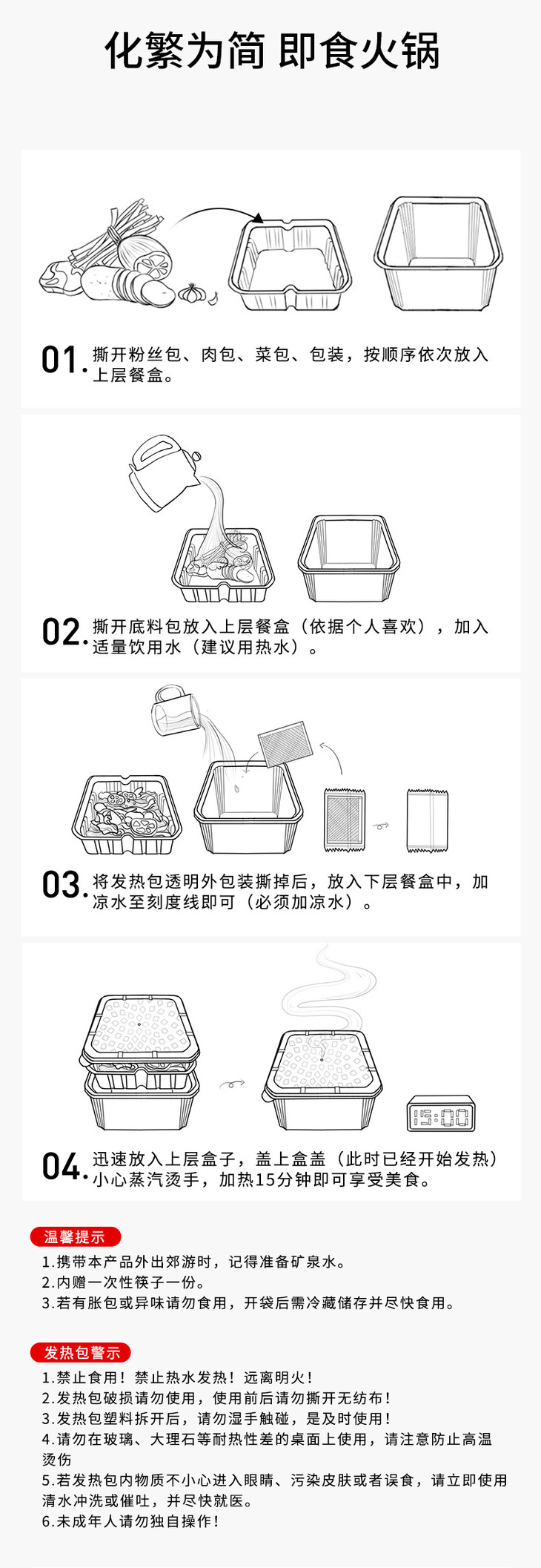 化繁为简 即食火锅

01. 撕开粉丝包、肉包、菜包、包装，按顺序依次放入上层餐盒。

02. 撕开底料包放入上层餐盒（依据个人喜欢），加入适量饮用水（建议用热水）。

03. 将发热包透明外包装撕掉后，放入下层餐盒中，加凉水至刻度线即可（必须加凉水）。

15:00

04. 迅速放入上层盒子，盖上盒盖（此时已经开始发热）小心蒸汽烫手，加热15分钟即可享受美食。

温馨提示
1.携带本产品外出郊游时，记得准备矿泉水。
2.内赠一次性筷子一份。
3.若有胀包或异味请勿食用，开袋后需冷藏储存并尽快食用。

发热包警示
1.禁止食用！禁止热水发热！远离明火！
2.发热包破损请勿使用，使用前后请勿撕开无纺布！
3.发热包塑料拆开后，请勿湿手触碰，是及时使用！
4.请勿在玻璃、大理石等耐热性差的桌面上使用，请注意防止高温烫伤
5.若发热包内物质不小心进入眼睛、污染皮肤或者误食，请立即使用清水冲洗或催吐，并尽快就医。
6.未成年人请勿独自操作！