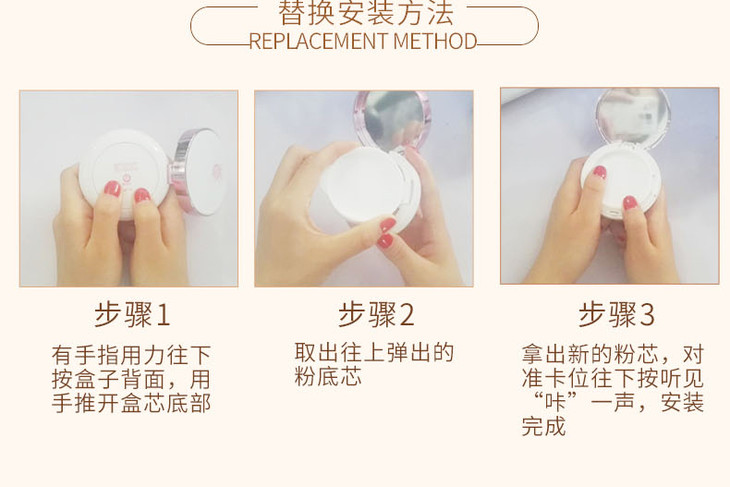 替换安装方法
REPLACEMENT METHOD

步骤1

有手指用力往下按盒子背面，用手推开盒芯底部

步骤2

取出往上弹出的粉底芯

步骤3

拿出新的粉芯，对准卡位往下按听见“咔”一声，安装完成