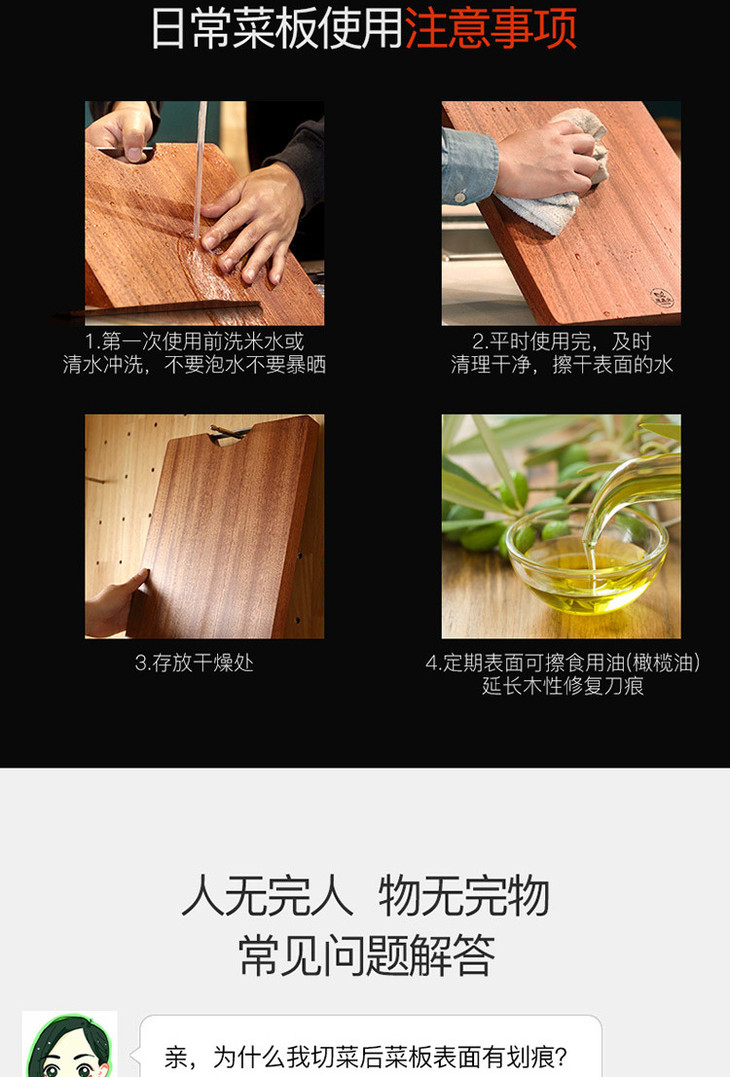 日常菜板使用注意事项

1.第一次使用前洗米水或清水冲洗，不要泡水不要暴晒

2.平时使用完，及时清理干净，擦干表面的水

3.存放干燥处

4.定期表面可擦食用油(橄榄油)延长木性修复刀痕

人无完人 物无完物
常见问题解答

亲，为什么我切菜后菜板表面有划痕？