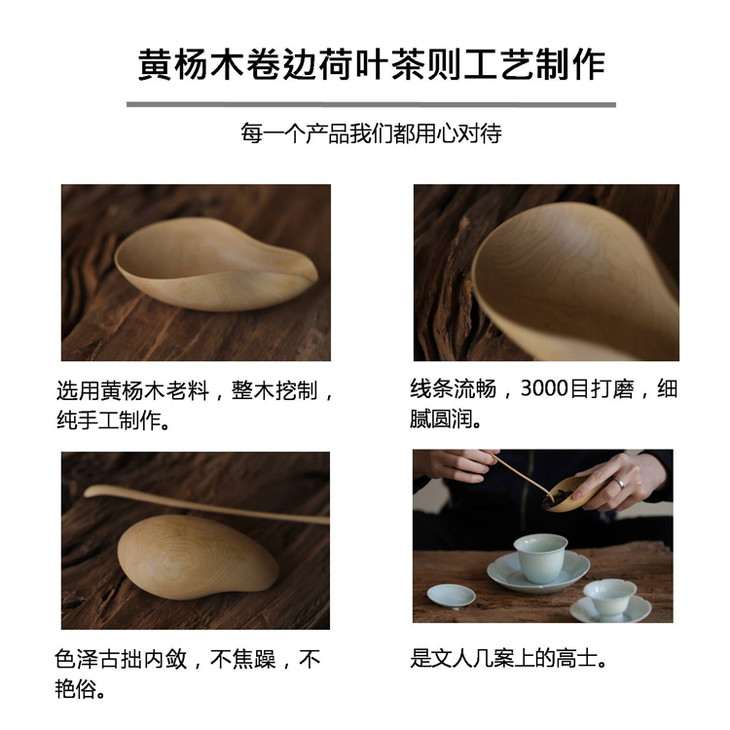 黄杨木卷边荷叶茶则工艺制作

每一个产品我们都用心对待

选用黄杨木老料，整木挖制，纯手工制作。

线条流畅，3000目打磨，细腻圆润。

色泽古拙内敛，不焦躁，不艳俗。

是文人几案上的高士。