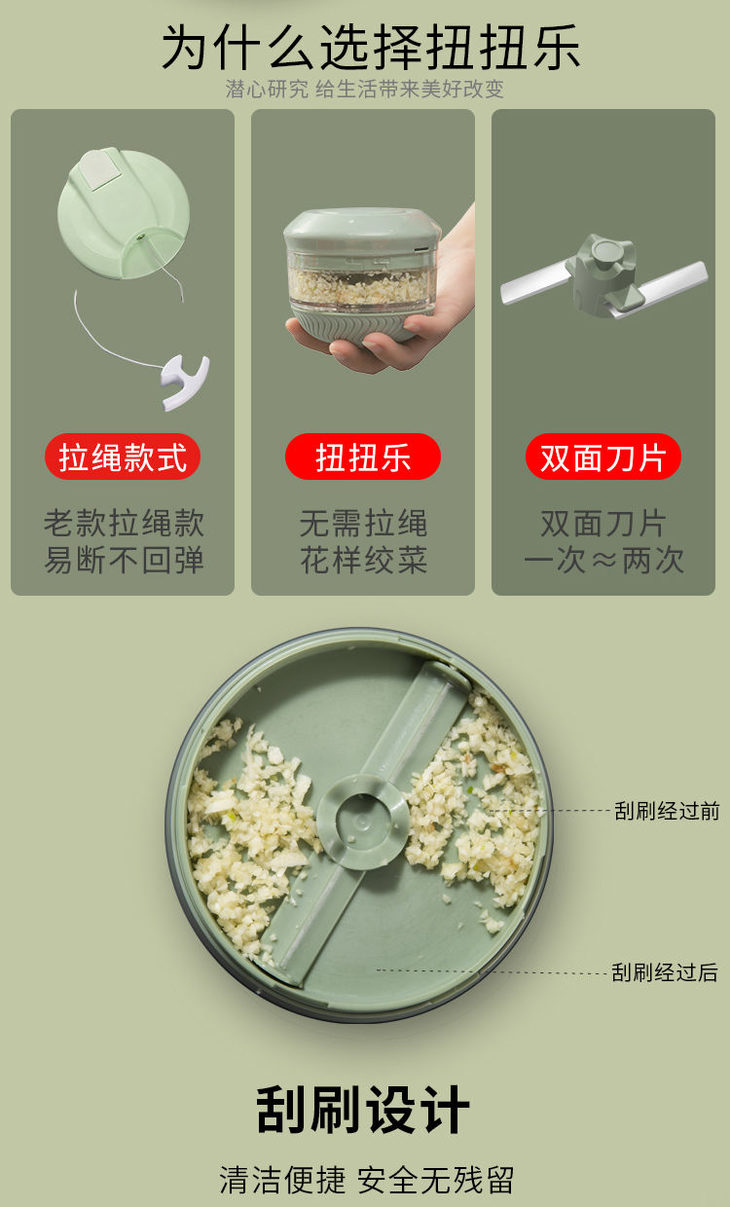 为什么选择扭扭乐

潜心研究 给生活带来美好改变

拉绳款式

老款拉绳款
易断不回弹

扭扭乐

无需拉绳
花样绞菜

双面刀片

双面刀片
一次≈两次

刮刷经过前

刮刷经过后

刮刷设计

清洁便捷 安全无残留