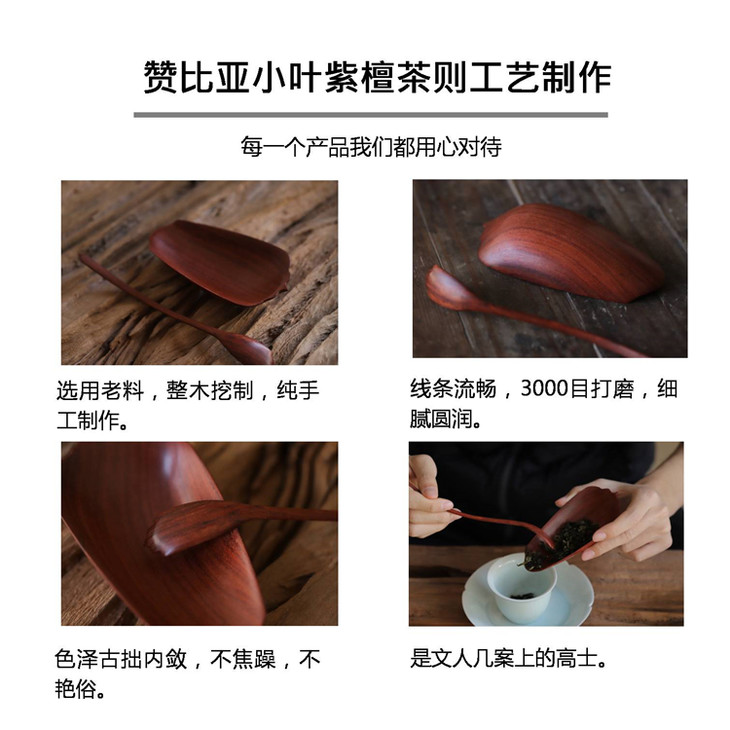 赞比亚小叶紫檀茶则工艺制作

每一个产品我们都用心对待

选用老料，整木挖制，纯手工制作。

线条流畅，3000目打磨，细腻圆润。

色泽古拙内敛，不焦躁，不艳俗。

是文人几案上的高士。