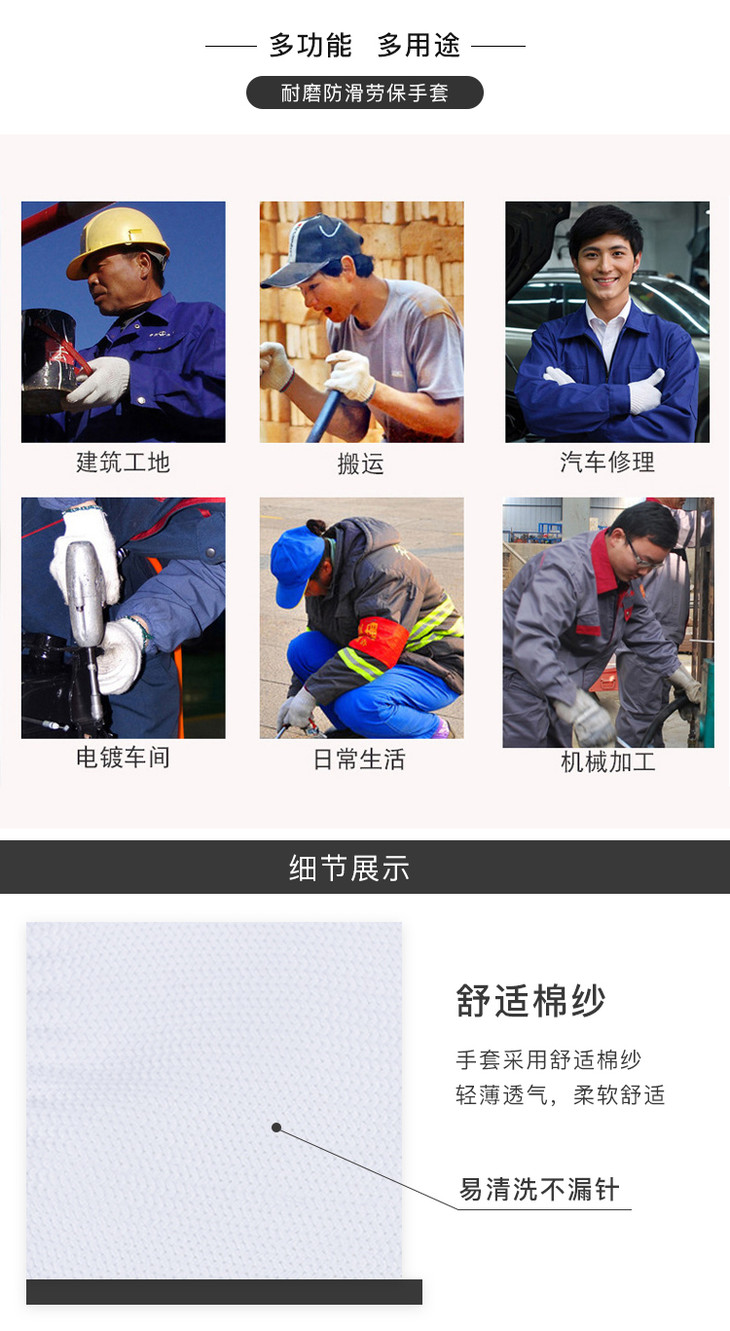 多功能 多用途

耐磨防滑劳保手套

建筑工地

搬运

汽车修理

电镀车间

日常生活

机械加工

细节展示

舒适棉纱

手套采用舒适棉纱
轻薄透气，柔软舒适

易清洗不漏针