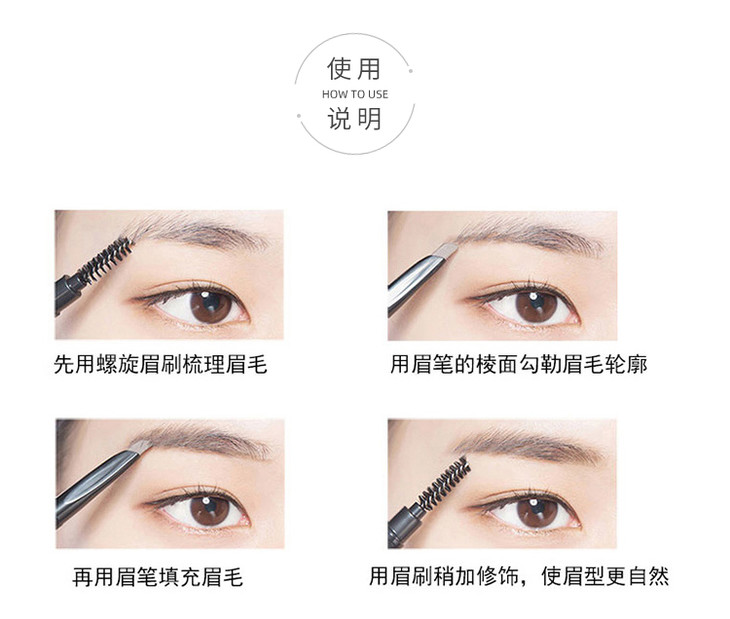 使用
HOW TO USE
说明

先用螺旋眉刷梳理眉毛

用眉笔的棱面勾勒眉毛轮廓

再用眉笔填充眉毛

用眉刷稍加修饰，使眉型更自然