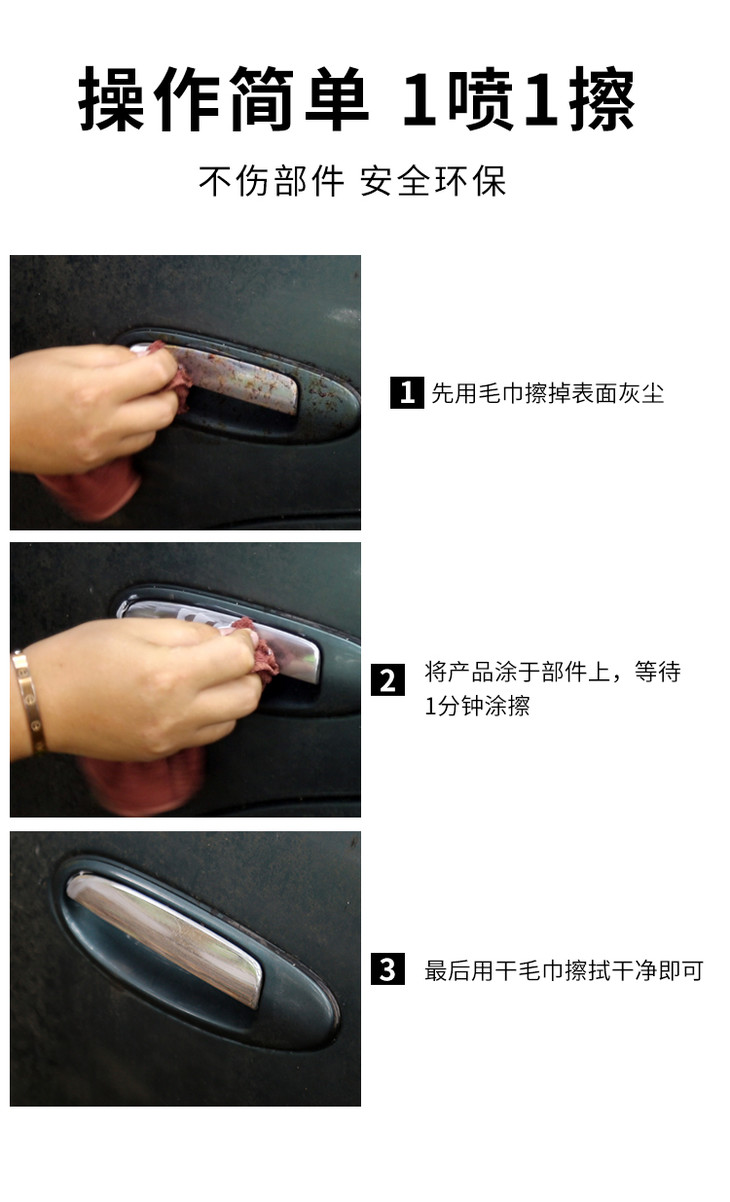 操作简单 1喷1擦

不伤部件 安全环保

1 先用毛巾擦掉表面灰尘

2 将产品涂于部件上，等待1分钟涂擦

3 最后用干毛巾擦拭干净即可