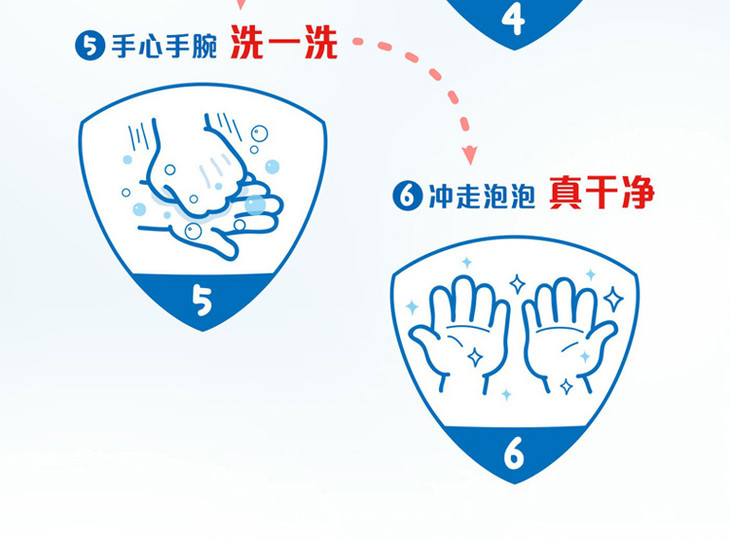 4

5 手心手腕 洗一洗

5

6 冲走泡泡 真干净

6