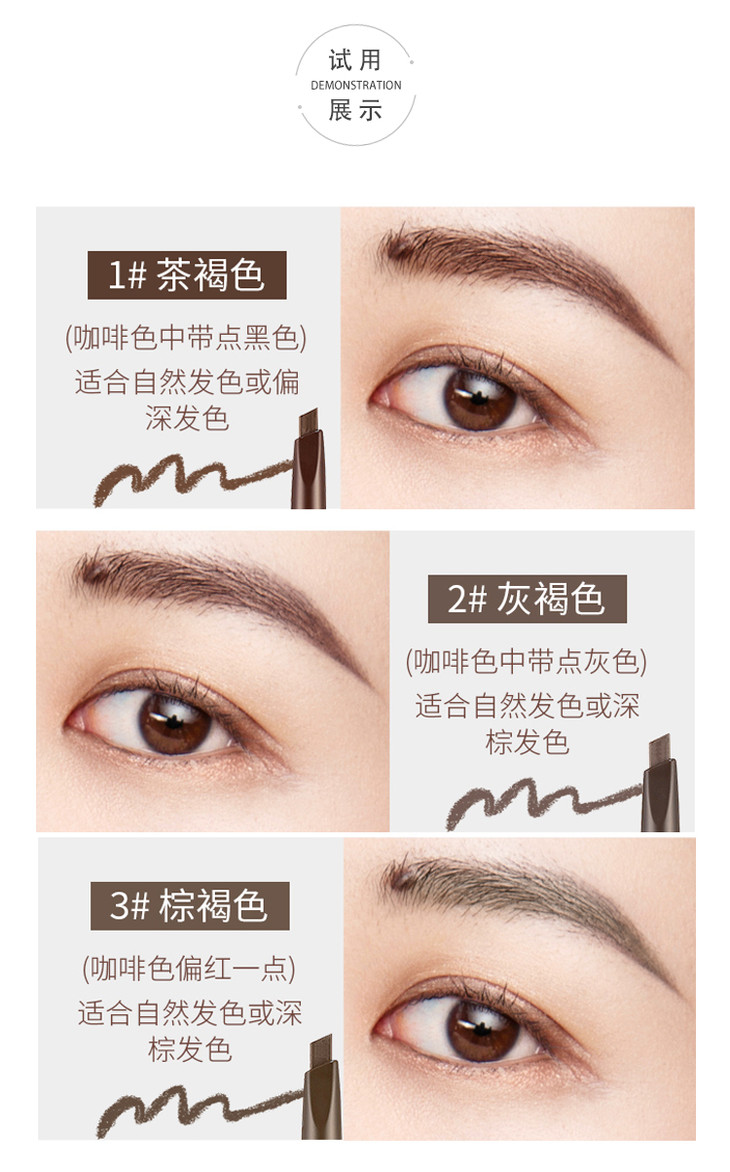 试用
DEMONSTRATION
展示

1# 茶褐色

(咖啡色中带点黑色)
适合自然发色或偏深发色

2# 灰褐色

(咖啡色中带点灰色)
适合自然发色或深棕发色

3# 棕褐色

(咖啡色偏红一点)
适合自然发色或深棕发色