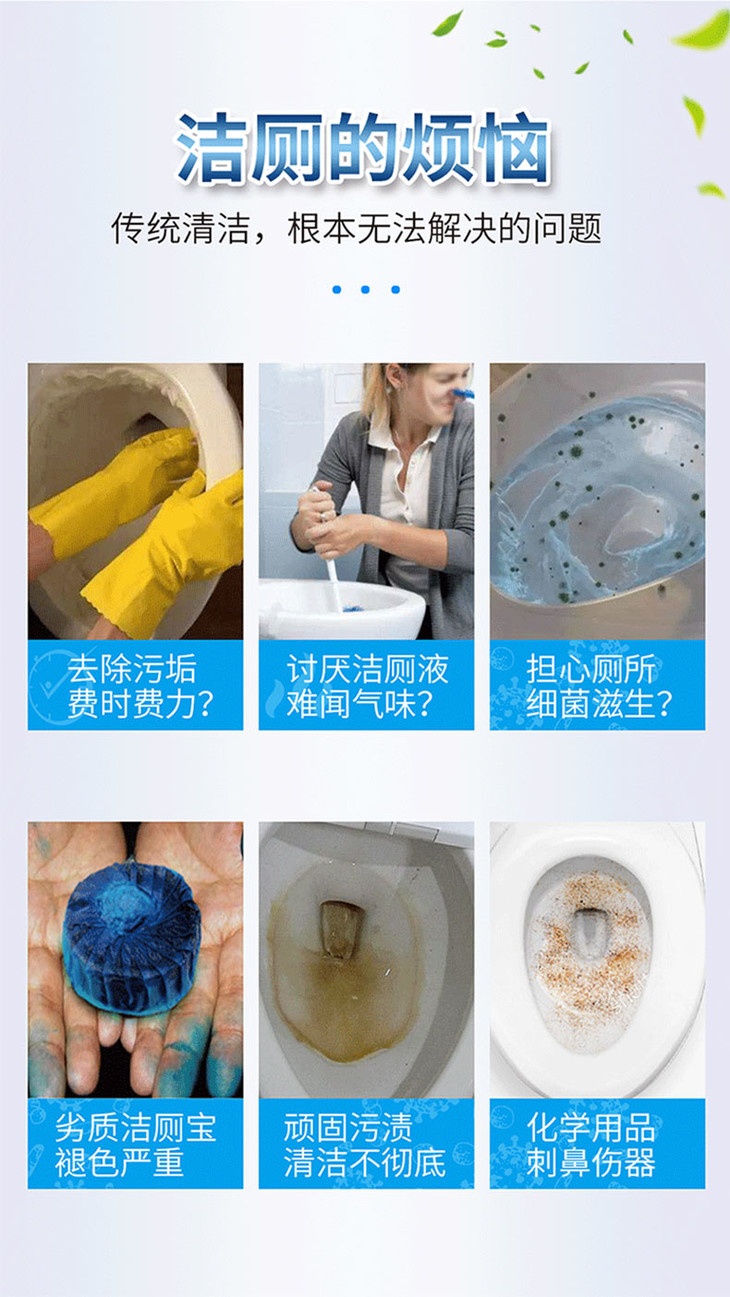 洁厕的烦恼

传统清洁，根本无法解决的问题

去除污垢
费时费力？

讨厌洁厕液
难闻气味？

担心厕所
细菌滋生？

劣质洁厕宝
褪色严重

顽固污渍
清洁不彻底

化学用品
刺鼻伤器