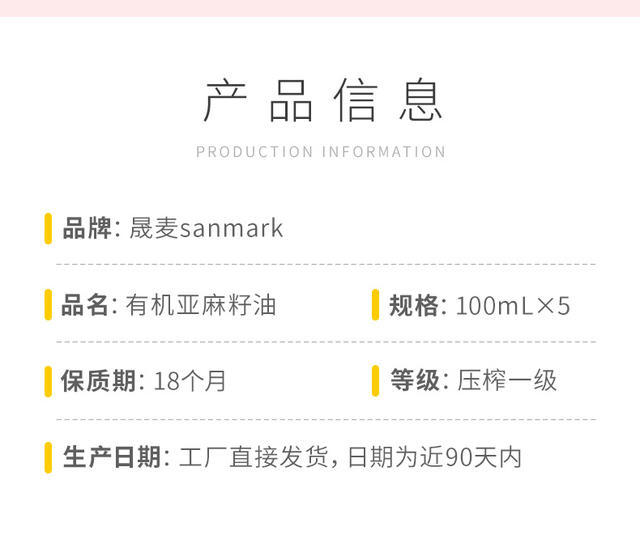 产品信息

PRODUCTION INFORMATION

品牌：晟麦sanmark

品名：有机亚麻籽油

规格：100mL×5

保质期：18个月

等级：压榨一级

生产日期：工厂直接发货，日期为近90天内