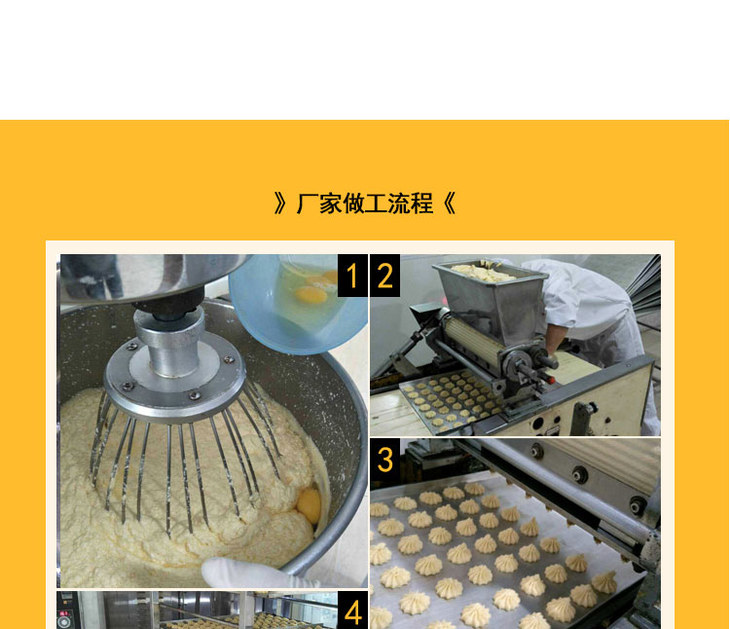 》厂家做工流程《

1

2

3

4