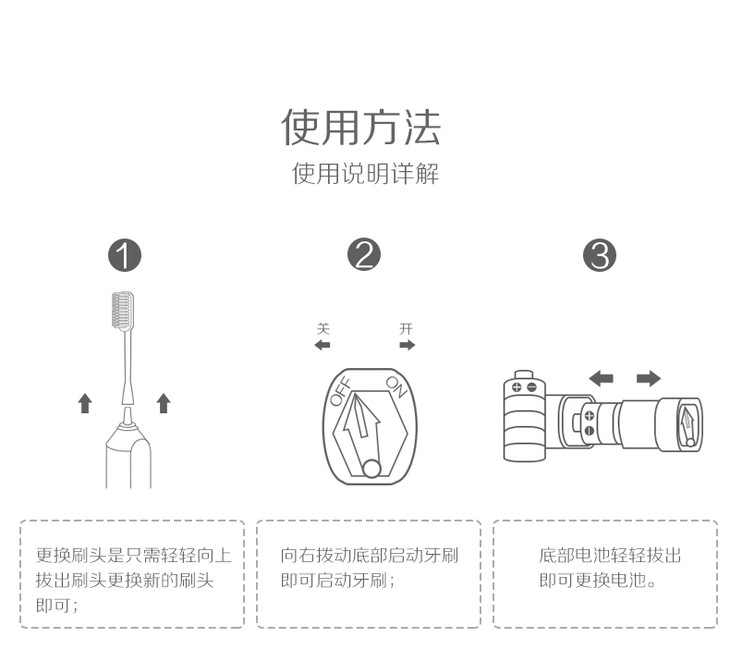 使用方法

使用说明详解

1

2

3

关

开

OFF

ON

更换刷头是只需轻轻向上拔出刷头更换新的刷头即可;

向右拨动底部启动牙刷即可启动牙刷;

底部电池轻轻拔出即可更换电池。