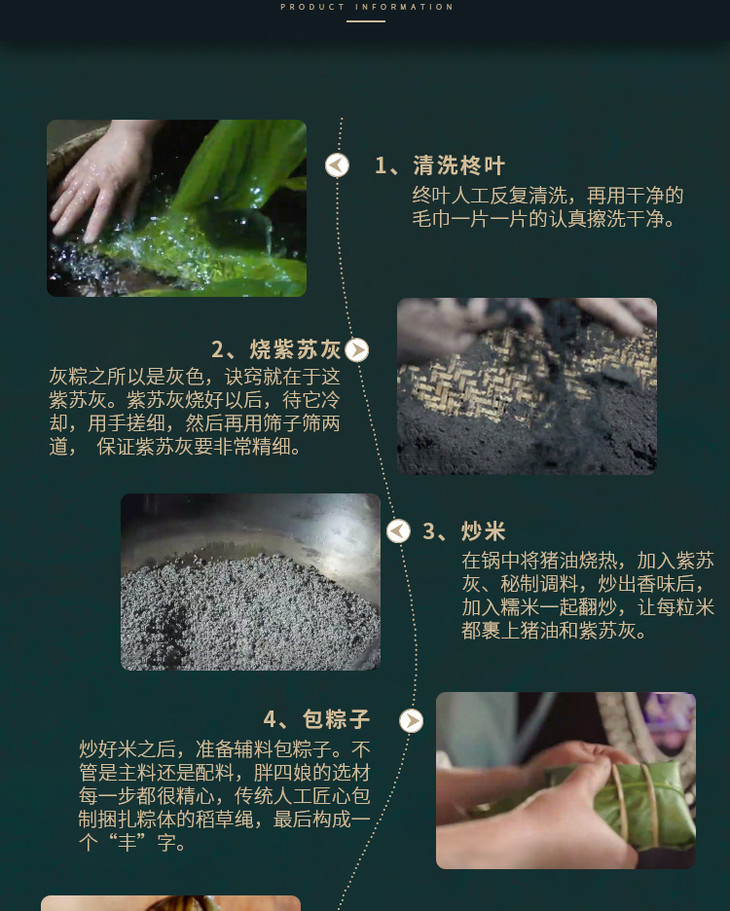 PRODUCT INFORMATION

1、清洗柊叶
终叶人工反复清洗，再用干净的毛巾一片一片的认真擦洗干净。

2、烧紫苏灰
灰粽之所以是灰色，诀窍就在于这紫苏灰。紫苏灰烧好以后，待它冷却，用手搓细，然后再用筛子筛两道， 保证紫苏灰要非常精细。

3、炒米
在锅中将猪油烧热，加入紫苏灰、秘制调料，炒出香味后，加入糯米一起翻炒，让每粒米都裹上猪油和紫苏灰。

4、包粽子
炒好米之后，准备辅料包粽子。不管是主料还是配料，胖四娘的选材每一步都很精心，传统人工匠心包制捆扎粽体的稻草绳，最后构成一个“丰”字。