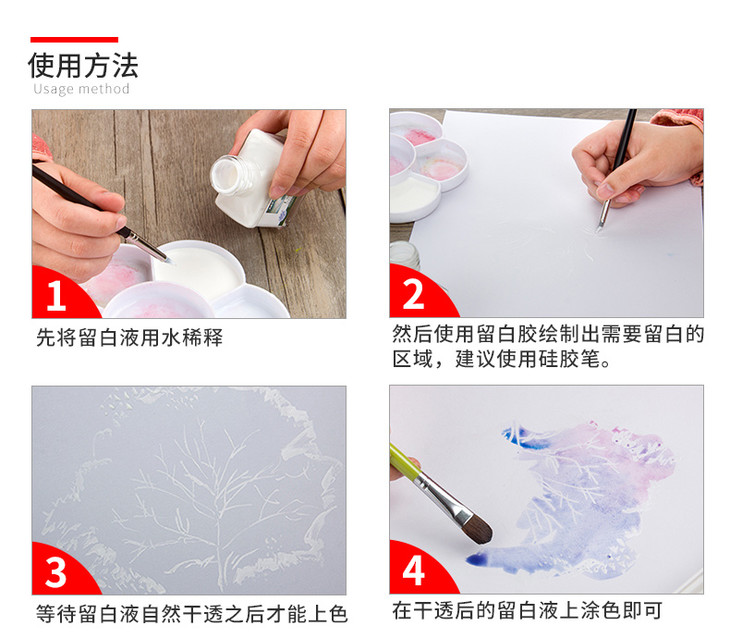 使用方法
Usage method

1
先将留白液用水稀释

2
然后使用留白胶绘制出需要留白的区域，建议使用硅胶笔。

3
等待留白液自然干透之后才能上色

4
在干透后的留白液上涂色即可