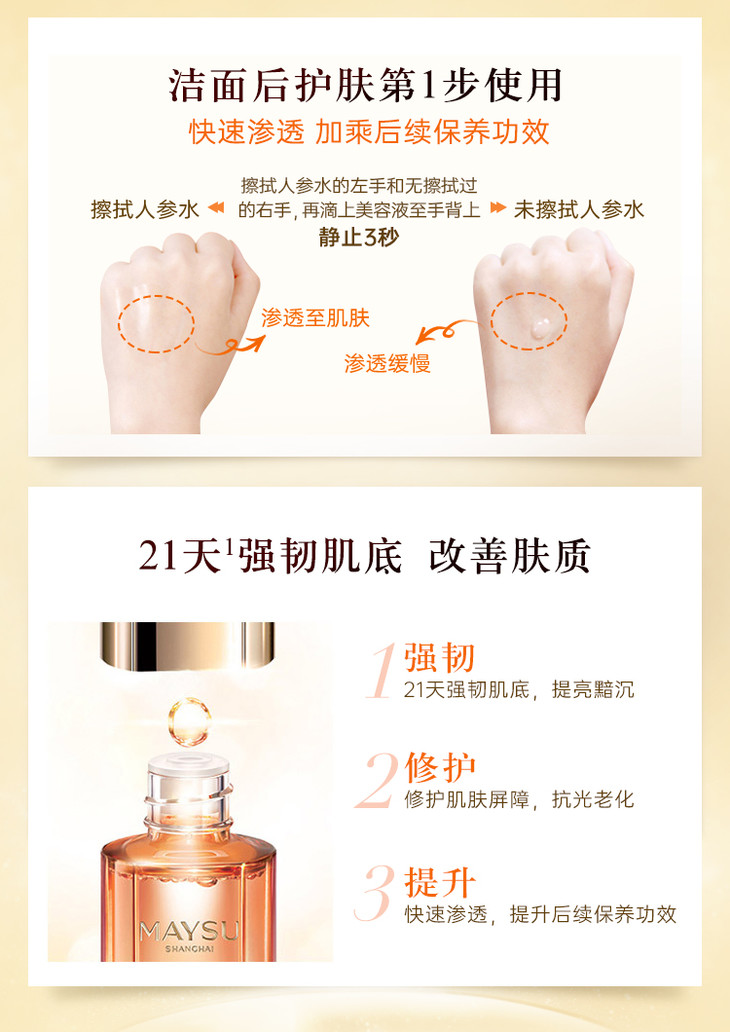 洁面后护肤第1步使用

快速渗透 加乘后续保养功效

擦拭人参水

擦拭人参水的左手和无擦拭过的右手，再滴上美容液至手背上 静止3秒

未擦拭人参水

渗透至肌肤

渗透缓慢

21天$^1$强韧肌底 改善肤质

1 强韧
21天强韧肌底，提亮黯沉

2 修护
修护肌肤屏障，抗光老化

3 提升
快速渗透，提升后续保养功效

MAYSU
SHANGHAI