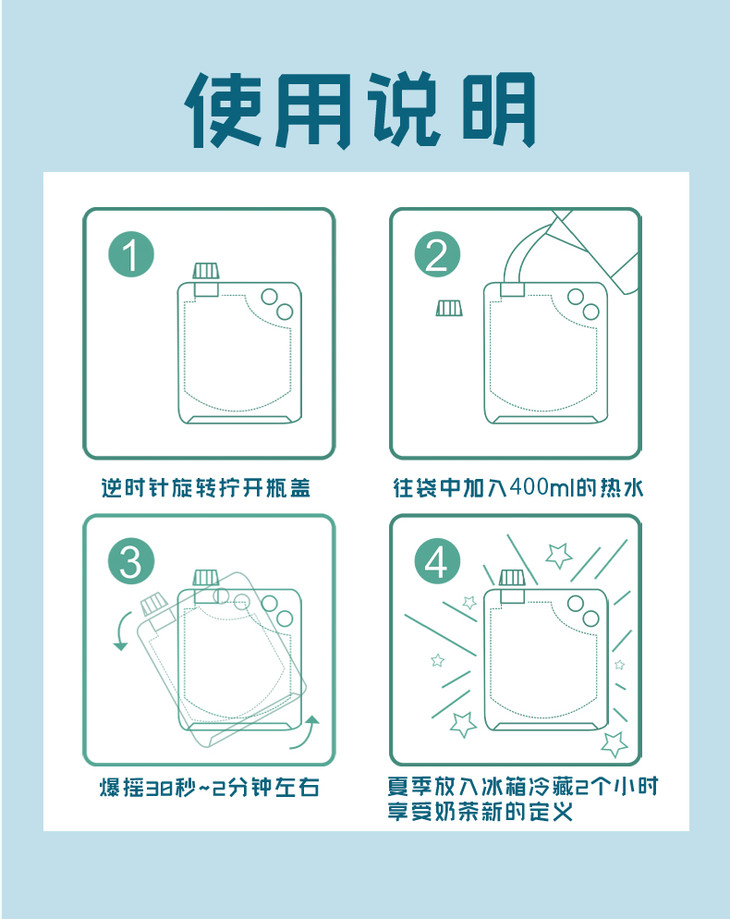 使用说明

1

逆时针旋转拧开瓶盖

2

往袋中加入400ml的热水

3

爆摇30秒~2分钟左右

4

夏季放入冰箱冷藏2个小时
享受奶茶新的定义