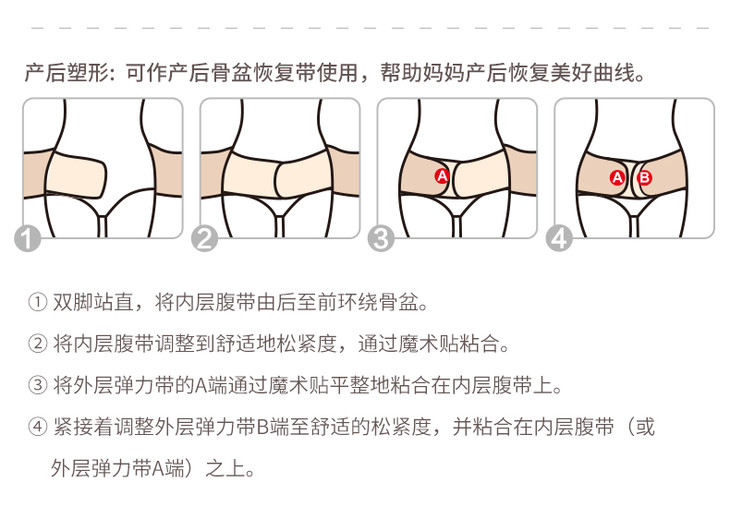 产后塑形：可作产后骨盆恢复带使用，帮助妈妈产后恢复美好曲线。

1

2

A

3

A B

4

① 双脚站直，将内层腹带由后至前环绕骨盆。

② 将内层腹带调整到舒适地松紧度，通过魔术贴粘合。

③ 将外层弹力带的A端通过魔术贴平整地粘合在内层腹带上。

④ 紧接着调整外层弹力带B端至舒适的松紧度，并粘合在内层腹带（或外层弹力带A端）之上。