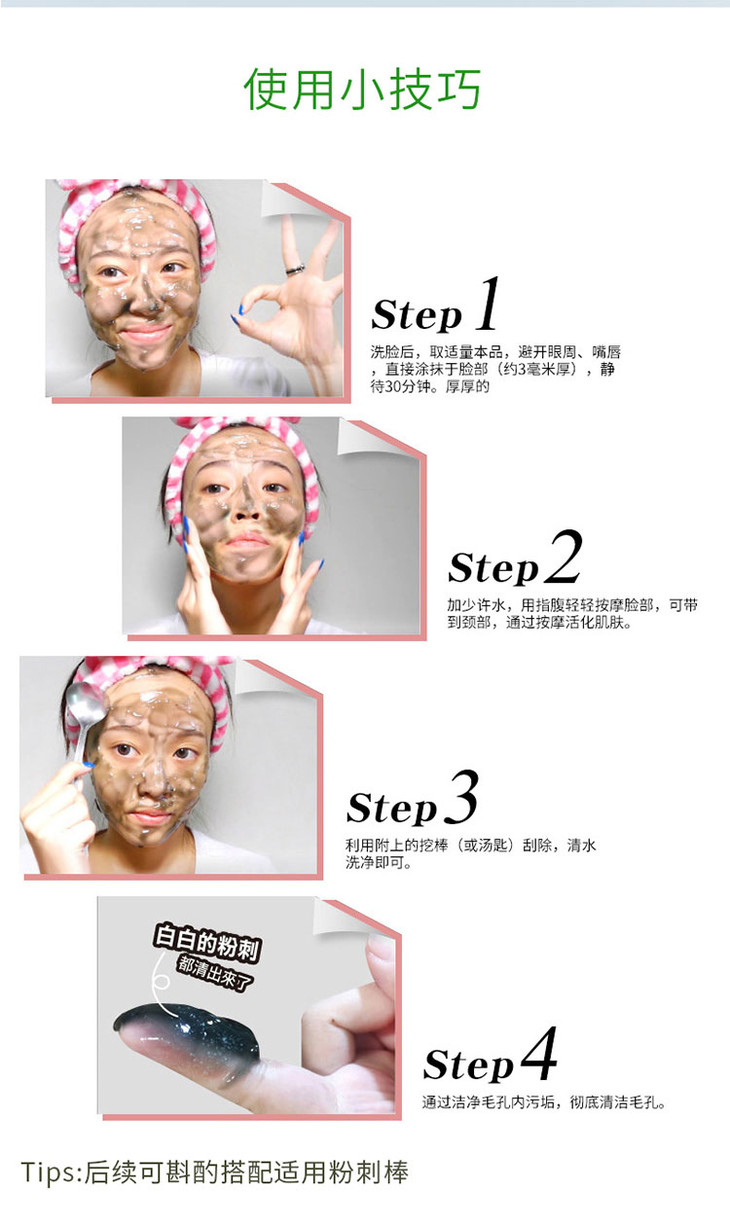 使用小技巧

Step 1
洗脸后，取适量本品，避开眼周、嘴唇，直接涂抹于脸部（约3毫米厚），静待30分钟。厚厚的

Step 2
加少许水，用指腹轻轻按摩脸部，可带到颈部，通过按摩活化肌肤。

Step 3
利用附上的挖棒（或汤匙）刮除，清水洗净即可。

白白的粉刺
都清出來了

Step 4
通过洁净毛孔内污垢，彻底清洁毛孔。

Tips:后续可斟酌搭配适用粉刺棒