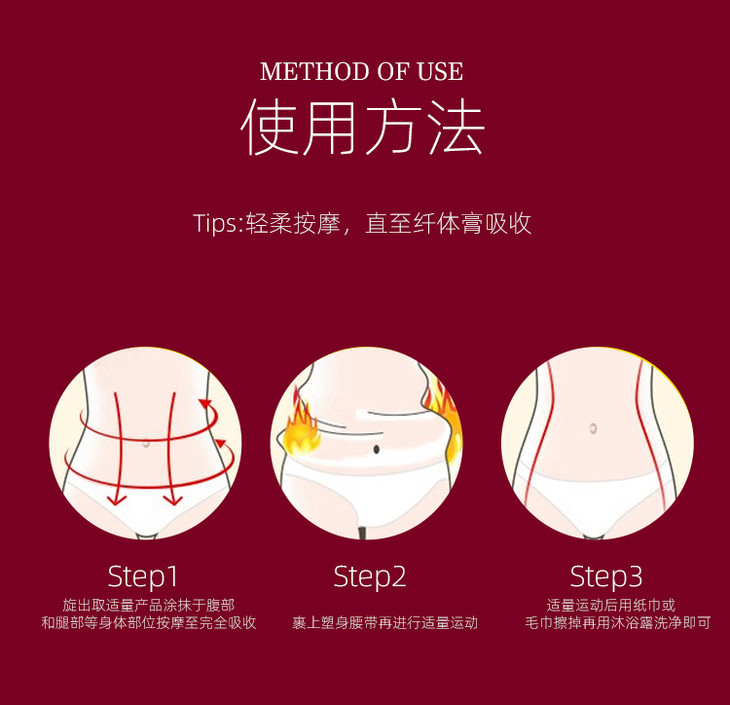 METHOD OF USE
使用方法

Tips:轻柔按摩，直至纤体膏吸收

Step1
旋出取适量产品涂抹于腹部和腿部等身体部位按摩至完全吸收

Step2
裹上塑身腰带再进行适量运动

Step3
适量运动后用纸巾或毛巾擦掉再用沐浴露洗净即可