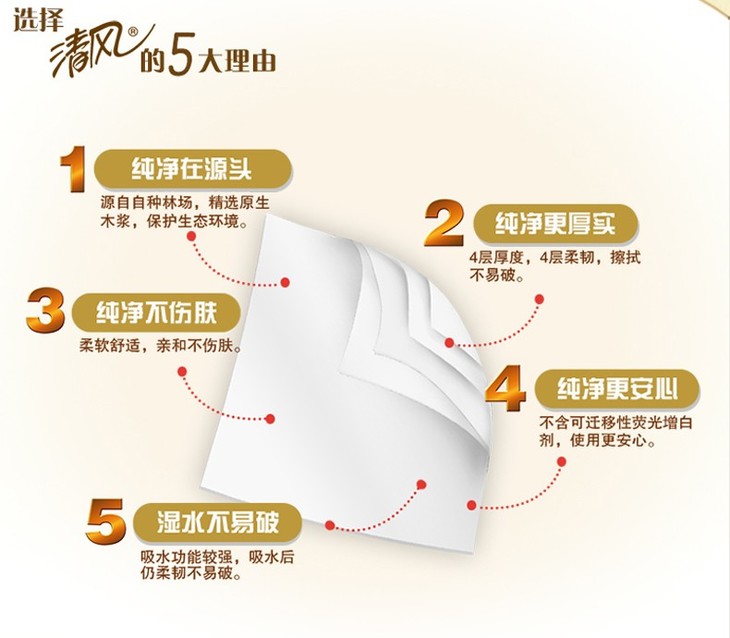 选择清风®的5大理由

1 纯净在源头
源自自种林场，精选原生木浆，保护生态环境。

2 纯净更厚实
4层厚度，4层柔韧，擦拭不易破。

3 纯净不伤肤
柔软舒适，亲和不伤肤。

4 纯净更安心
不含可迁移性荧光增白剂，使用更安心。

5 湿水不易破
吸水功能较强，吸水后仍柔韧不易破。