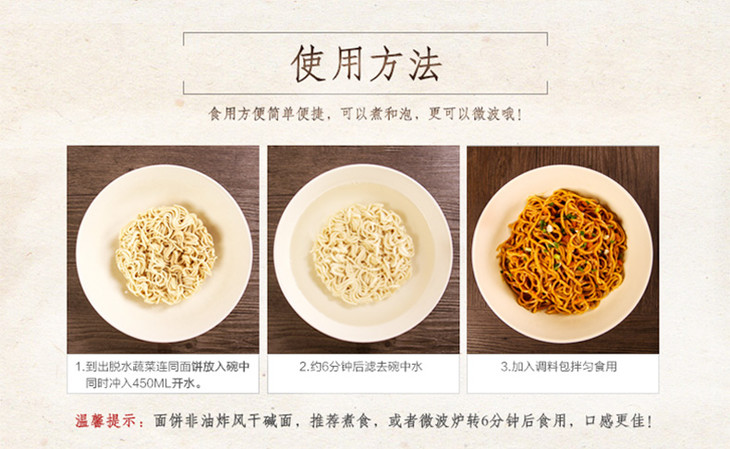 使用方法

食用方便简单便捷，可以煮和泡，更可以微波哦！

1.到出脱水蔬菜连同面饼放入碗中同时冲入450ML开水。

2.约6分钟后滤去碗中水

3.加入调料包拌匀食用

温馨提示：面饼非油炸风干碱面，推荐煮食，或者微波炉转6分钟后食用，口感更佳！