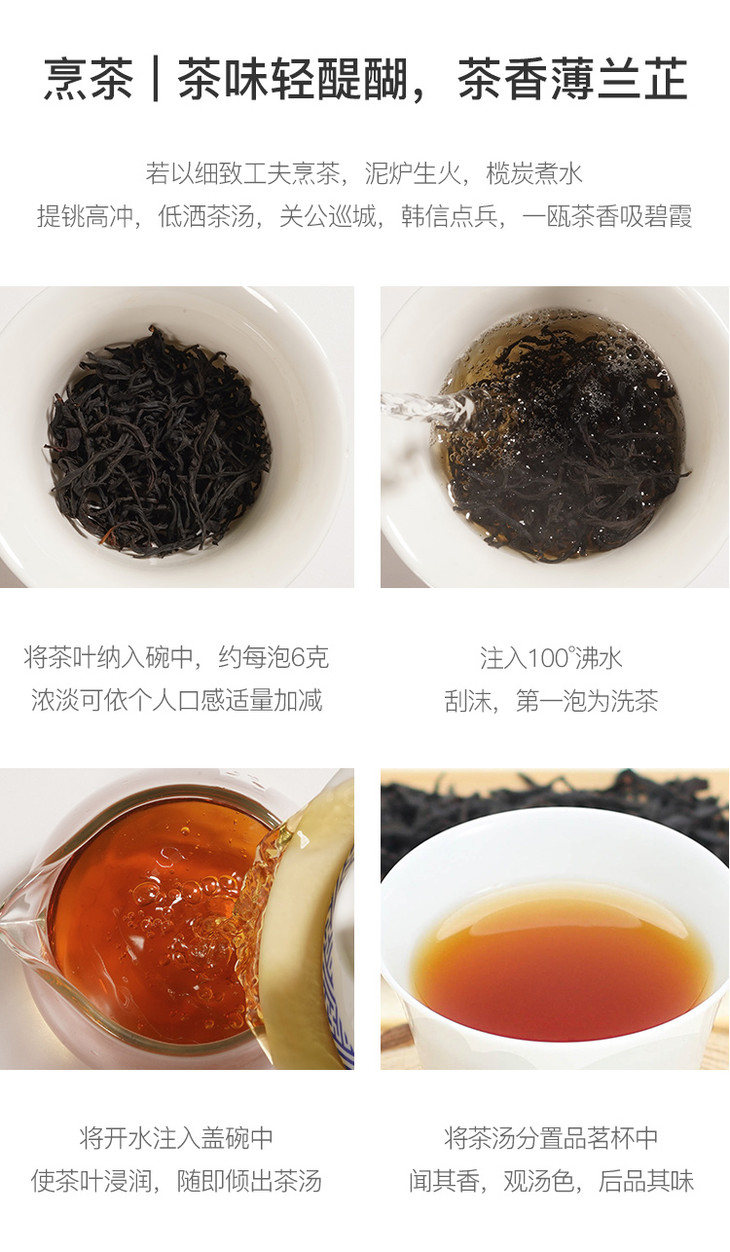 烹茶丨茶味轻醍醐，茶香薄兰芷

若以细致工夫烹茶，泥炉生火，榄炭煮水
提铫高冲，低洒茶汤，关公巡城，韩信点兵，一瓯茶香吸碧霞

将茶叶纳入碗中，约每泡6克
浓淡可依个人口感适量加减

注入100°沸水
刮沫，第一泡为洗茶

将开水注入盖碗中
使茶叶浸润，随即倾出茶汤

将茶汤分置品茗杯中
闻其香，观汤色，后品其味