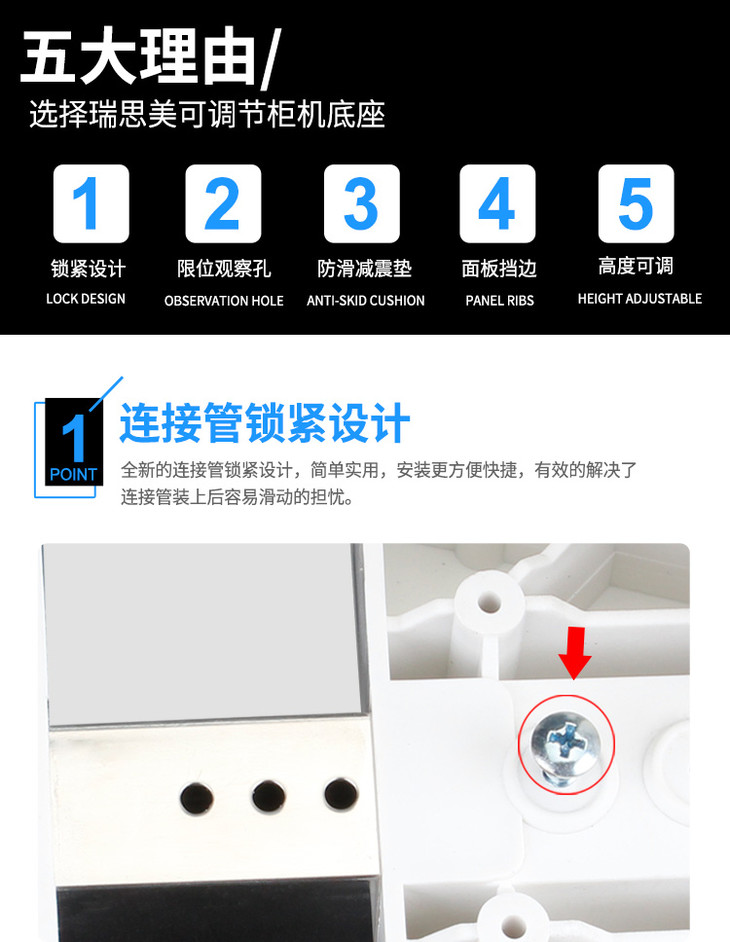 五大理由/
选择瑞思美可调节柜机底座

1
锁紧设计
LOCK DESIGN

2
限位观察孔
OBSERVATION HOLE

3
防滑减震垫
ANTI-SKID CUSHION

4
面板挡边
PANEL RIBS

5
高度可调
HEIGHT ADJUSTABLE

1
POINT
连接管锁紧设计
全新的连接管锁紧设计，简单实用，安装更方便快捷，有效的解决了连接管装上后容易滑动的担忧。