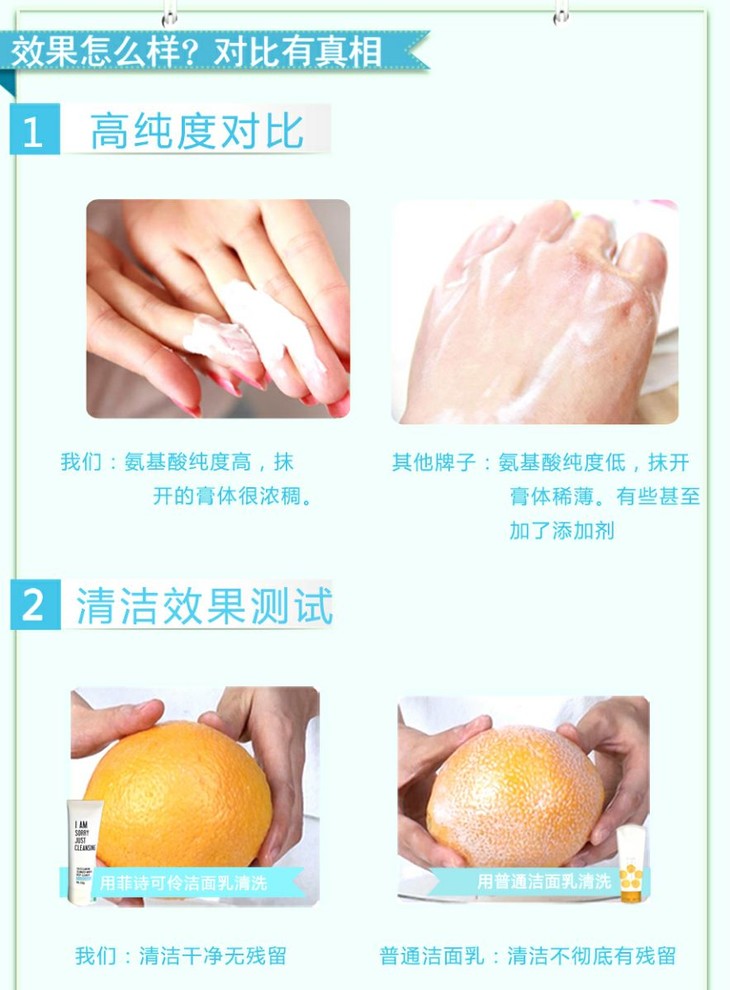 效果怎么样？对比有真相

1 高纯度对比

我们：氨基酸纯度高，抹开的膏体很浓稠。

其他牌子：氨基酸纯度低，抹开膏体稀薄。有些甚至加了添加剂

2 清洁效果测试

I AM SORRY JUST CLEANSING

用菲诗可伶洁面乳清洗

用普通洁面乳清洗

我们：清洁干净无残留

普通洁面乳：清洁不彻底有残留