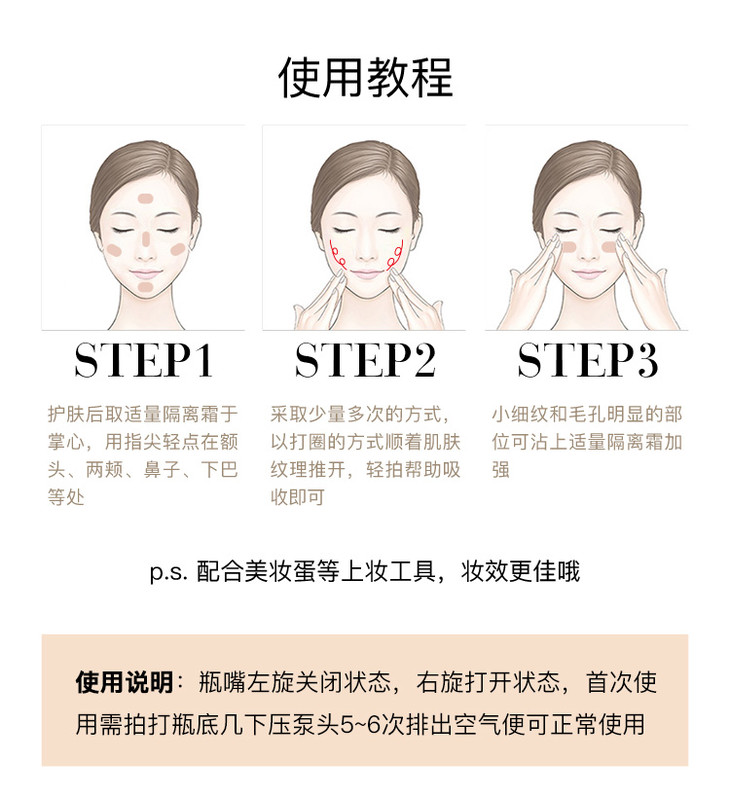 使用教程

STEP1

护肤后取适量隔离霜于掌心，用指尖轻点在额头、两颊、鼻子、下巴等处

STEP2

采取少量多次的方式，以打圈的方式顺着肌肤纹理推开，轻拍帮助吸收即可

STEP3

小细纹和毛孔明显的部位可沾上适量隔离霜加强

p.s. 配合美妆蛋等上妆工具，妆效更佳哦

使用说明：瓶嘴左旋关闭状态，右旋打开状态，首次使用需拍打瓶底几下压泵头5~6次排出空气便可正常使用