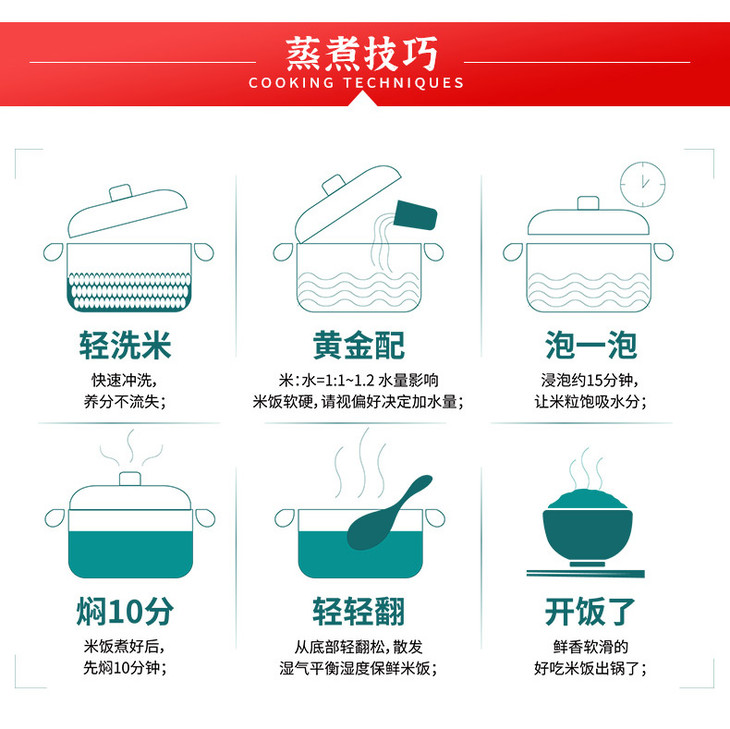 蒸煮技巧
COOKING TECHNIQUES

轻洗米
快速冲洗，
养分不流失；

黄金配
米：水=1:1~1.2 水量影响
米饭软硬，请视偏好决定加水量；

泡一泡
浸泡约15分钟，
让米粒饱吸水分；

焖10分
米饭煮好后，
先焖10分钟；

轻轻翻
从底部轻翻松，散发
湿气平衡湿度保鲜米饭；

开饭了
鲜香软滑的
好吃米饭出锅了；