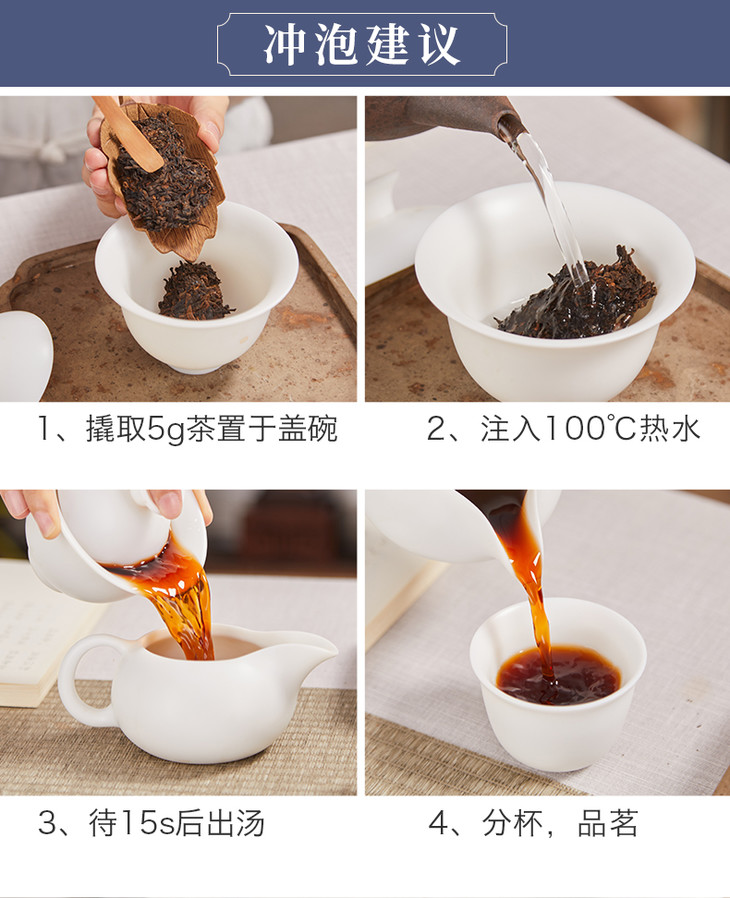 冲泡建议

1、撬取5g茶置于盖碗

2、注入100℃热水

3、待15s后出汤

4、分杯，品茗