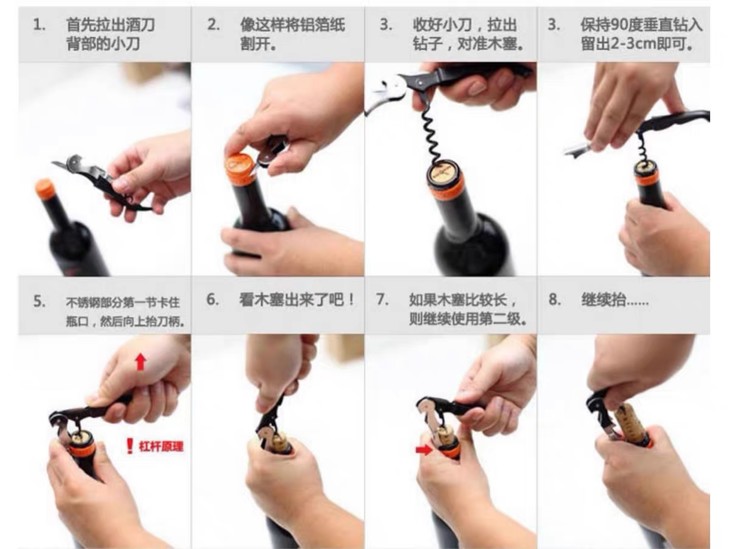 1. 首先拉出酒刀背部的小刀

2. 像这样将铝箔纸割开。

3. 收好小刀，拉出钻子，对准木塞。

3. 保持90度垂直钻入留出2-3cm即可。

5. 不锈钢部分第一节卡住瓶口，然后向上抬刀柄。

! 杠杆原理

6. 看木塞出来了吧！

7. 如果木塞比较长，则继续使用第二级。

8. 继续抬......