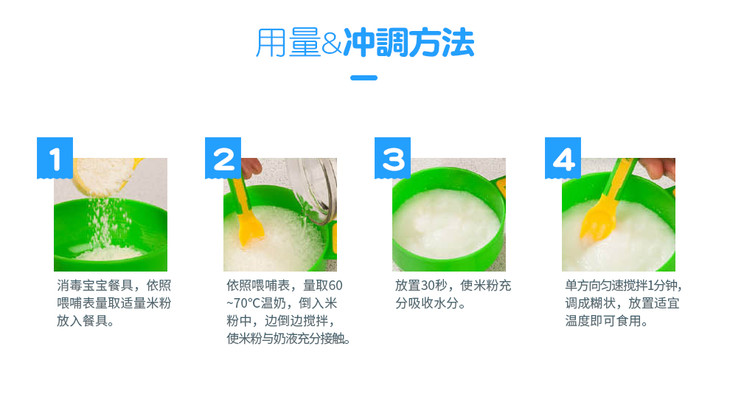 用量&冲調方法

1
消毒宝宝餐具，依照喂哺表量取适量米粉放入餐具。

2
依照喂哺表，量取60~70°C温奶，倒入米粉中，边倒边搅拌，使米粉与奶液充分接触。

3
放置30秒，使米粉充分吸收水分。

4
单方向匀速搅拌1分钟，调成糊状，放置适宜温度即可食用。