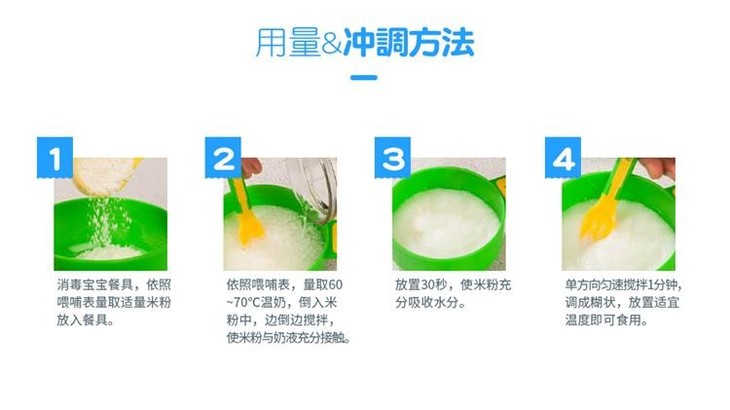 用量&冲調方法

1
消毒宝宝餐具，依照喂哺表量取适量米粉放入餐具。

2
依照喂哺表，量取60~70°C温奶，倒入米粉中，边倒边搅拌，使米粉与奶液充分接触。

3
放置30秒，使米粉充分吸收水分。

4
单方向匀速搅拌1分钟，调成糊状，放置适宜温度即可食用。