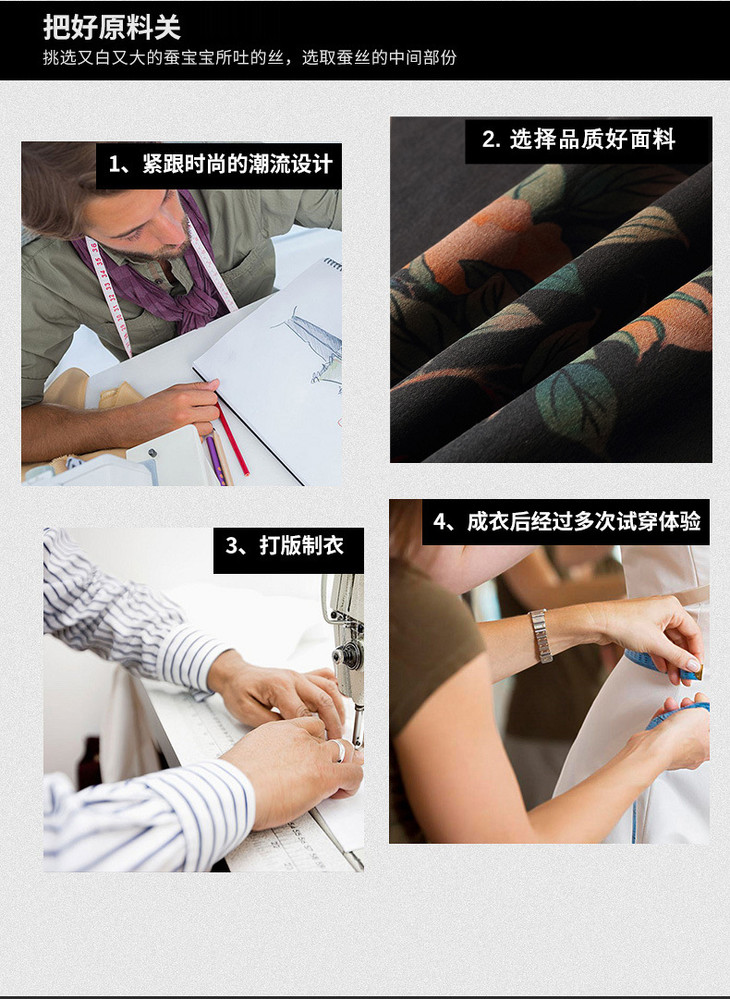 把好原料关

挑选又白又大的蚕宝宝所吐的丝，选取蚕丝的中间部份

1、紧跟时尚的潮流设计

2. 选择品质好面料

3、打版制衣

4、成衣后经过多次试穿体验