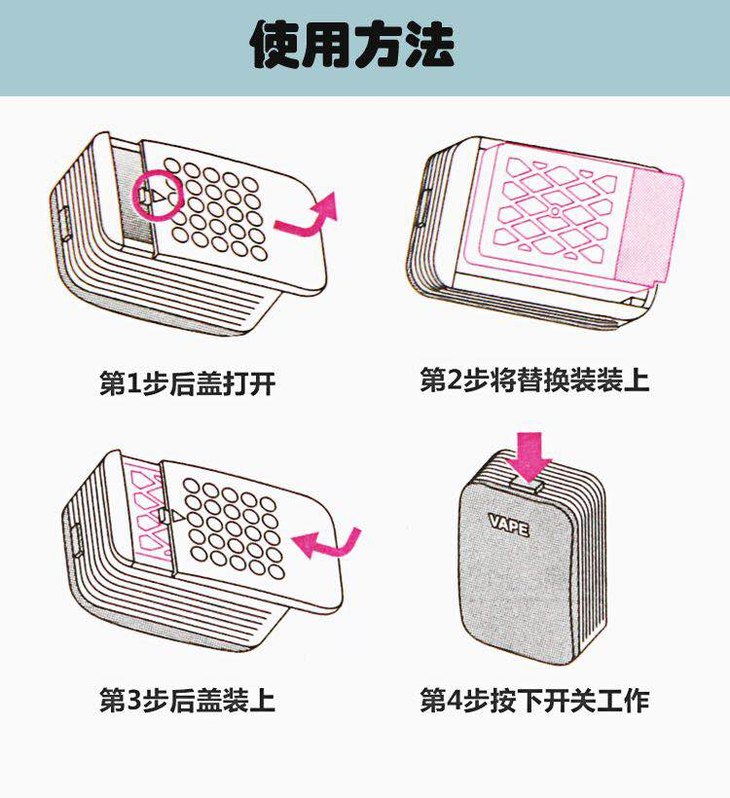 使用方法

第1步后盖打开

第2步将替换装装上

第3步后盖装上

VAPE

第4步按下开关工作