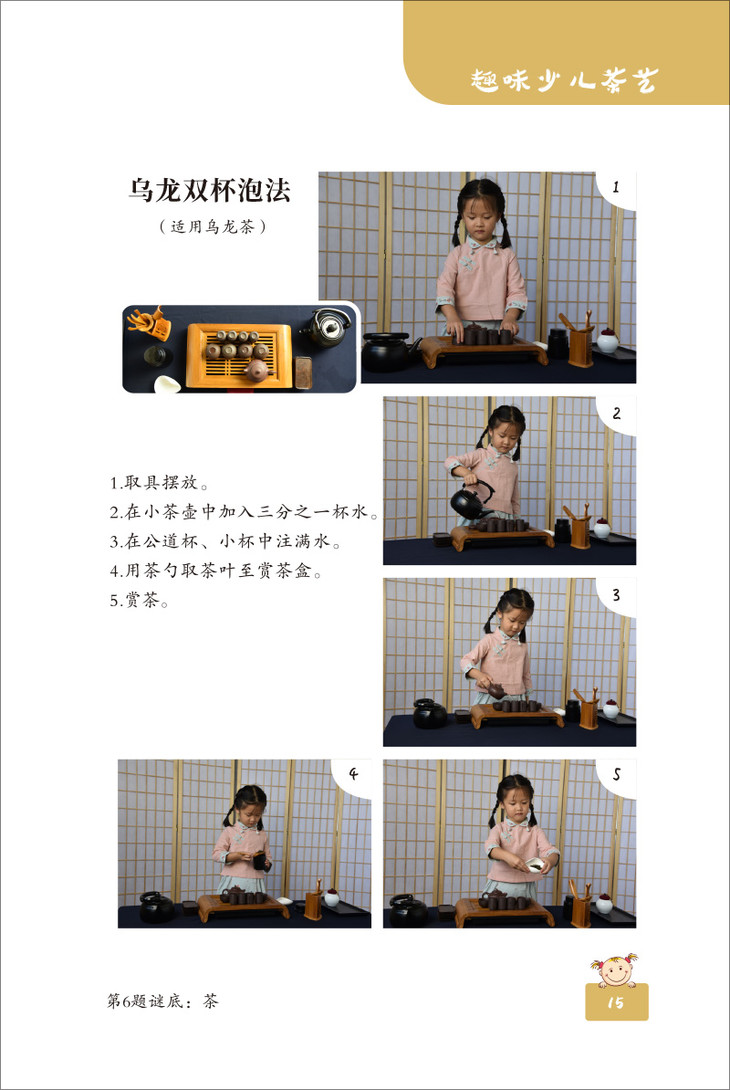 趣味少儿茶艺

乌龙双杯泡法

（适用乌龙茶）

1

2

1.取具摆放。
2.在小茶壶中加入三分之一杯水。
3.在公道杯、小杯中注满水。
4.用茶勺取茶叶至赏茶盒。
5.赏茶。

3

4

5

第6题谜底：茶

15