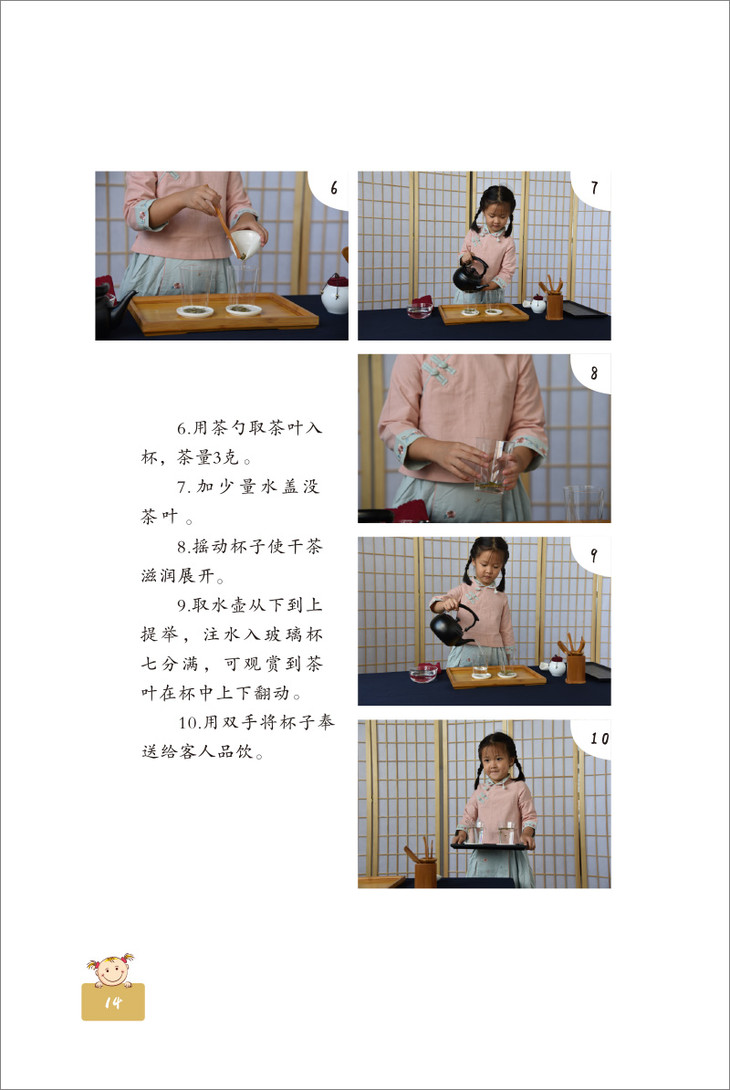 6

7

8

6.用茶勺取茶叶入杯，茶量3克。

7.加少量水盖没茶叶。

8.摇动杯子使干茶滋润展开。

9.取水壶从下到上提举，注水入玻璃杯七分满，可观赏到茶叶在杯中上下翻动。

10.用双手将杯子奉送给客人品饮。

9

10

14