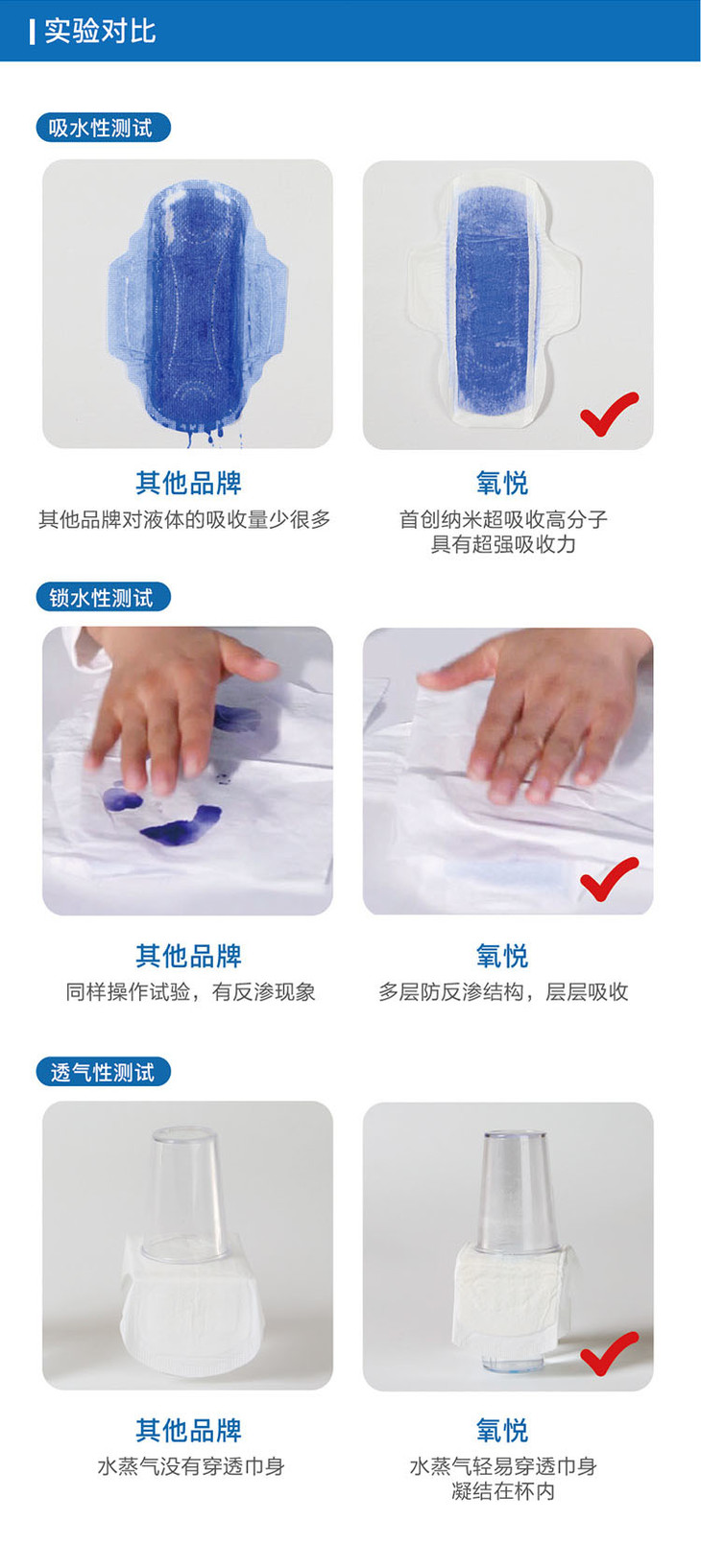 实验对比

吸水性测试

其他品牌
其他品牌对液体的吸收量少很多

氧悦
首创纳米超吸收高分子
具有超强吸收力

锁水性测试

其他品牌
同样操作试验，有反渗现象

氧悦
多层防反渗结构，层层吸收

透气性测试

其他品牌
水蒸气没有穿透巾身

氧悦
水蒸气轻易穿透巾身
凝结在杯内