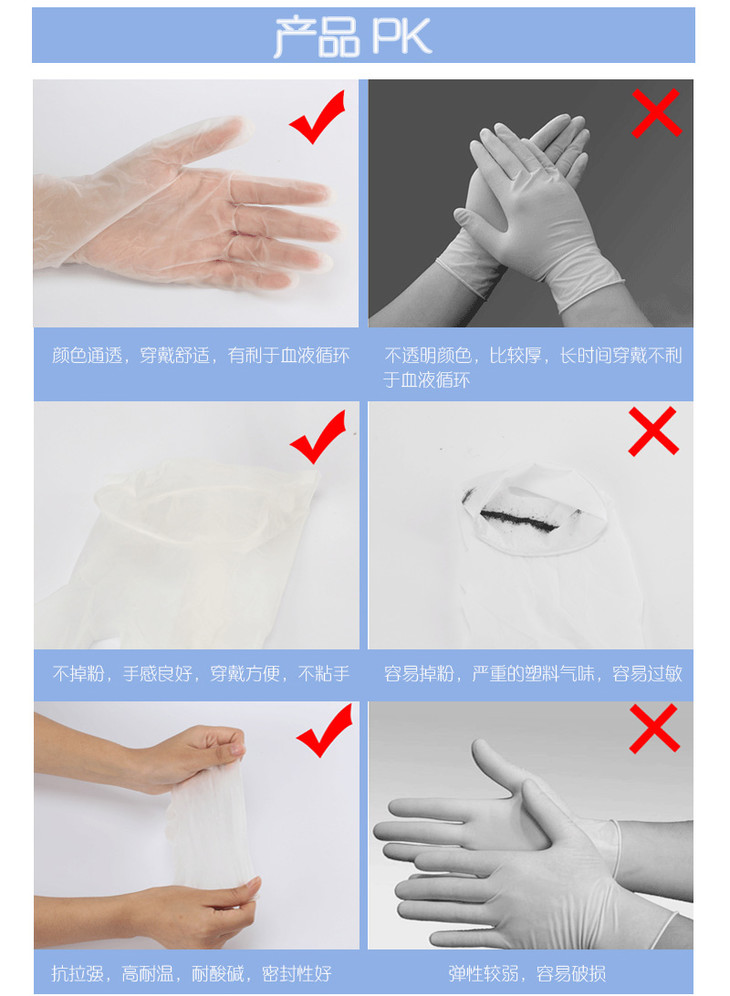 产品 PK

颜色通透，穿戴舒适，有利于血液循环

不透明颜色，比较厚，长时间穿戴不利于血液循环

不掉粉，手感良好，穿戴方便，不粘手

容易掉粉，严重的塑料气味，容易过敏

抗拉强，高耐温，耐酸碱，密封性好

弹性较弱，容易破损