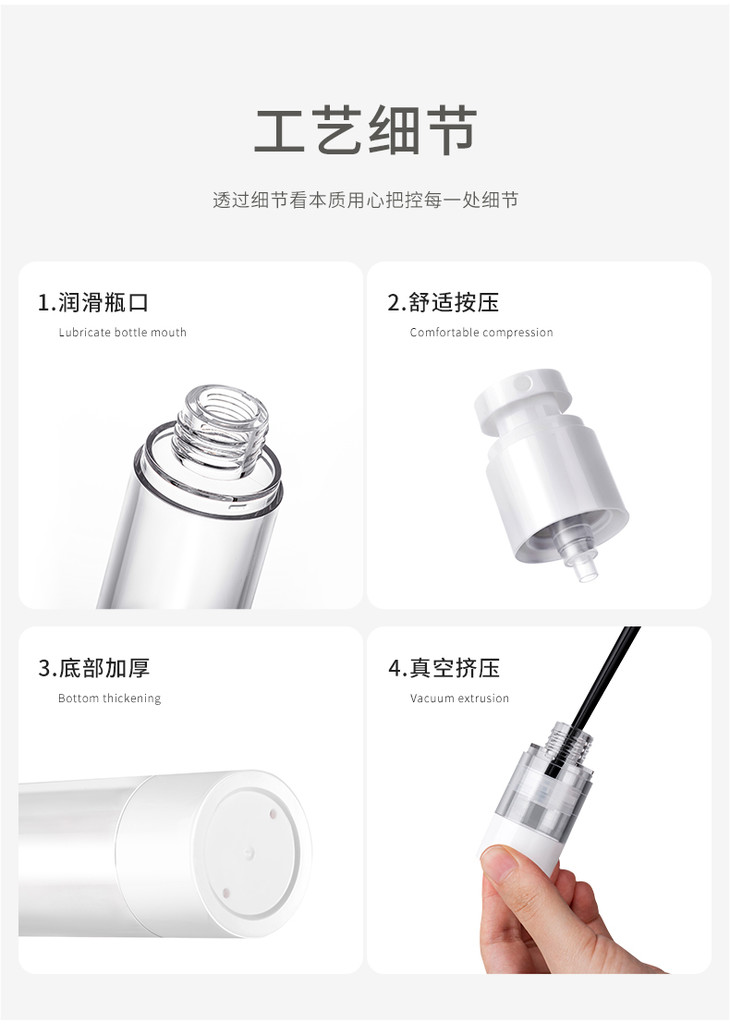 工艺细节

透过细节看本质用心把控每一处细节

1.润滑瓶口
Lubricate bottle mouth

2.舒适按压
Comfortable compression

3.底部加厚
Bottom thickening

4.真空挤压
Vacuum extrusion