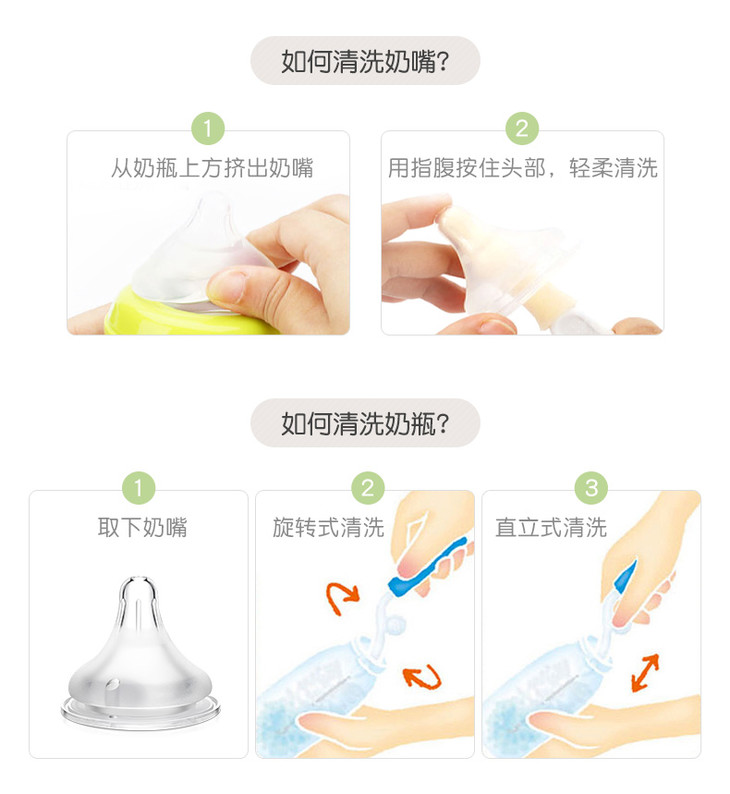 如何清洗奶嘴?

1
从奶瓶上方挤出奶嘴

2
用指腹按住头部，轻柔清洗

如何清洗奶瓶?

1
取下奶嘴

2
旋转式清洗

3
直立式清洗